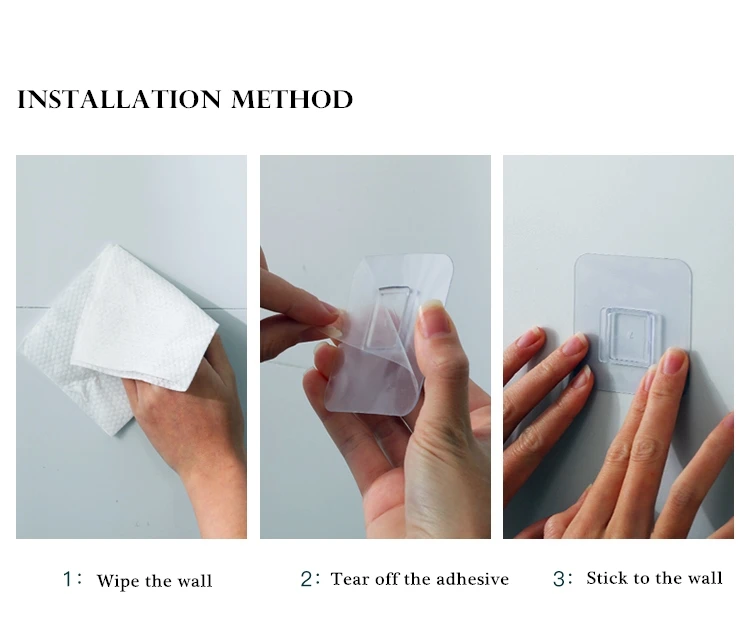 INSTALLATION METHOD

1: Wipe the wall

2: Tear off the adhesive

3: Stick to the wall