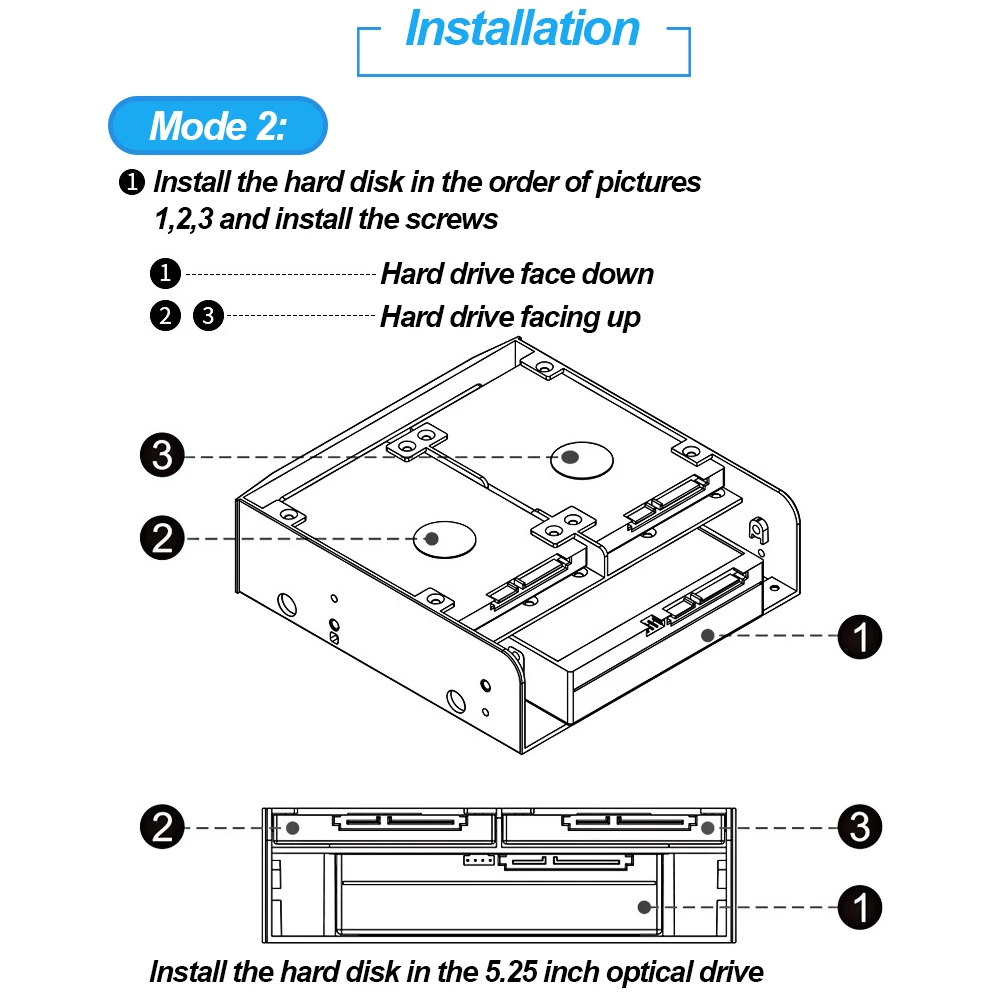 Installation

Mode 2:

❶ Install the hard disk in the order of pictures 1,2,3 and install the screws

❶ Hard drive face down
❷ ❸ Hard drive facing up

3
2
1

2
3
1

Install the hard disk in the 5.25 inch optical drive