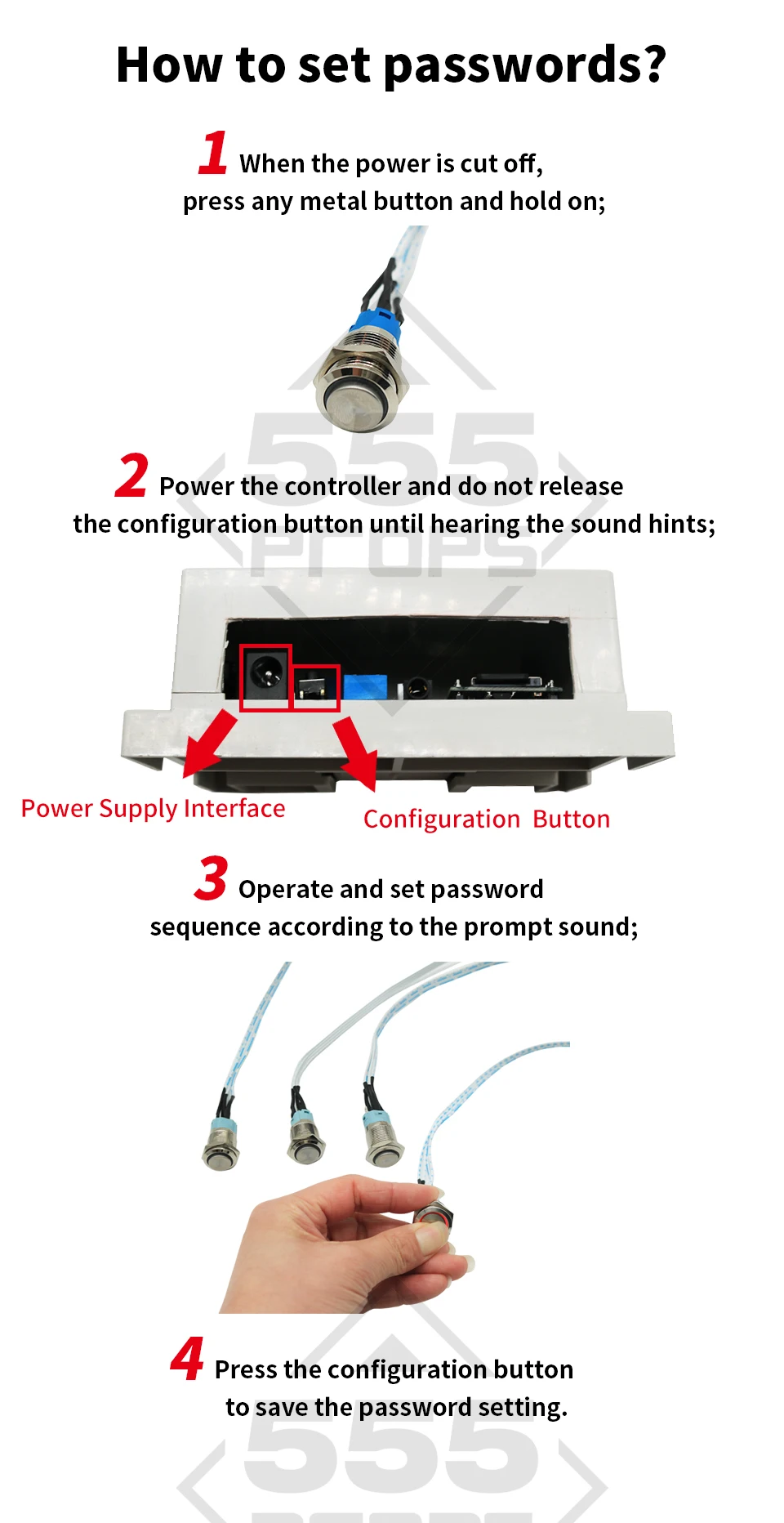 How to set passwords?

1 When the power is cut off, press any metal button and hold on;

555 PROPS

2 Power the controller and do not release the configuration button until hearing the sound hints;

Power Supply Interface

Configuration Button

3 Operate and set password sequence according to the prompt sound;

4 Press the configuration button to save the password setting.

555