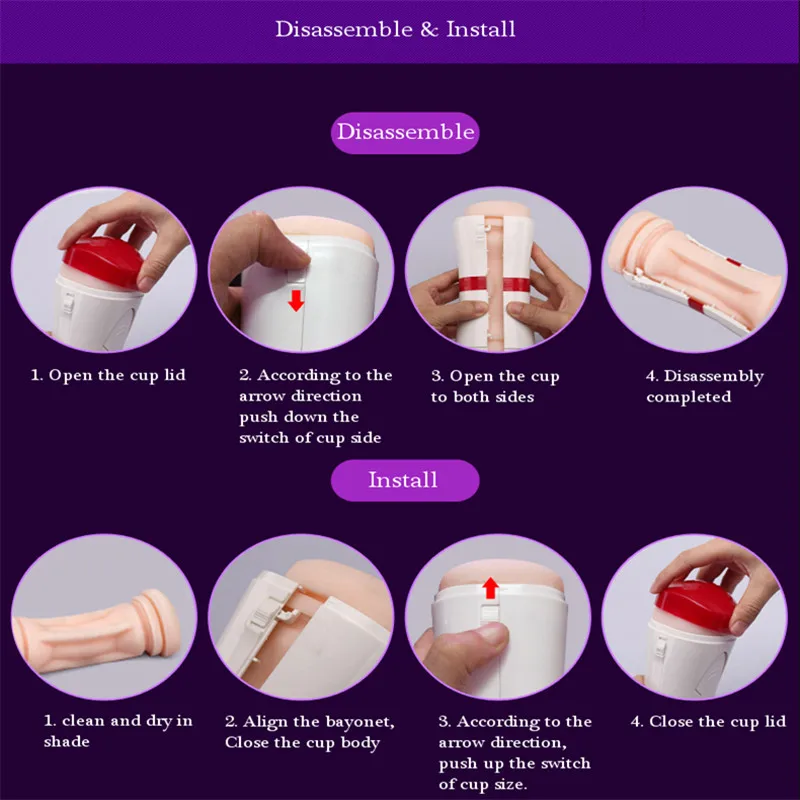 Disassemble & Install

Disassemble

1. Open the cup lid

2. According to the arrow direction push down the switch of cup side

3. Open the cup to both sides

4. Disassembly completed

Install

1. clean and dry in shade

2. Align the bayonet, Close the cup body

3. According to the arrow direction, push up the switch of cup size.

4. Close the cup lid