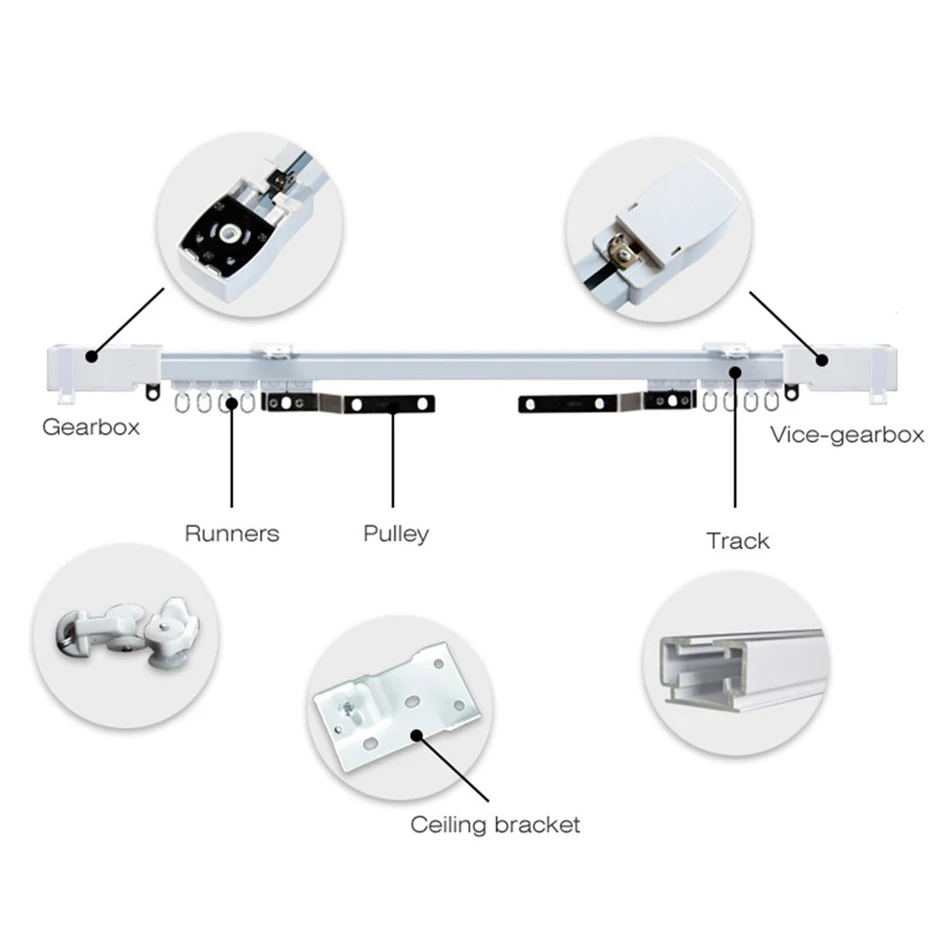 Gearbox

Vice-gearbox

Runners

Pulley

Track

Ceiling bracket