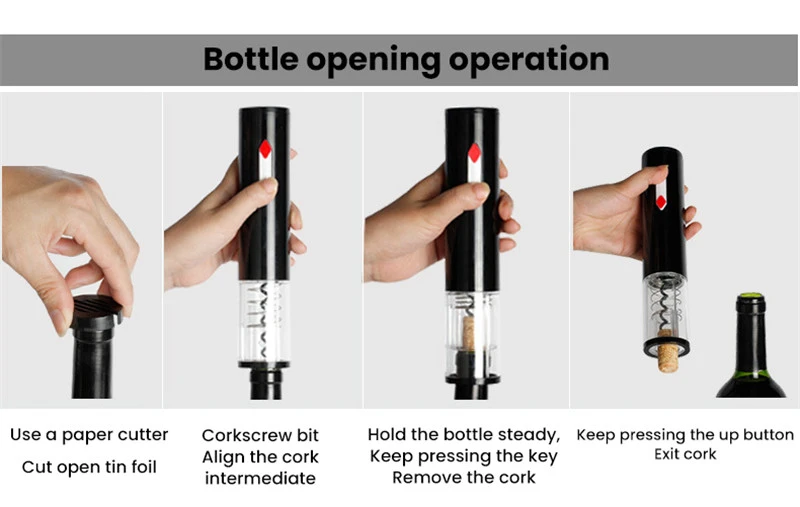 Bottle opening operation

Use a paper cutter
Cut open tin foil

Corkscrew bit
Align the cork
intermediate

Hold the bottle steady,
Keep pressing the key
Remove the cork

Keep pressing the up button
Exit cork