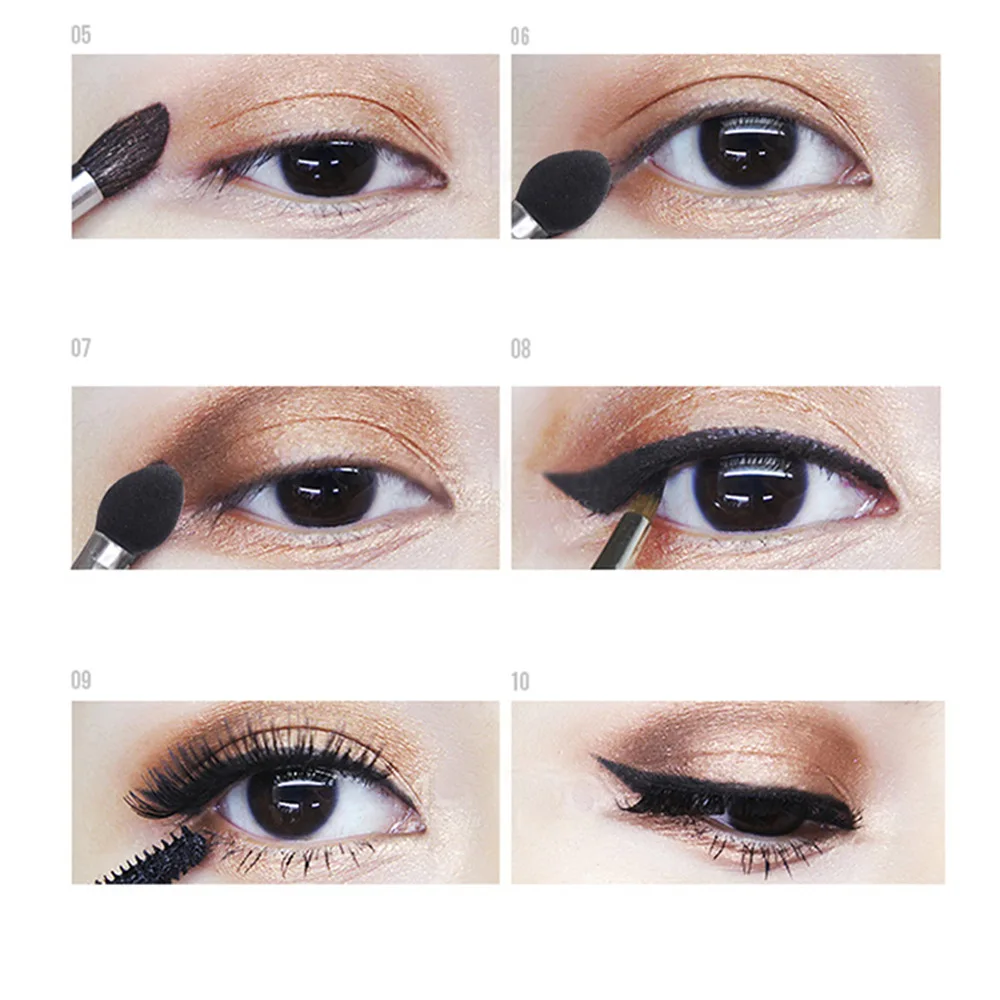 05

06

07

08

09

10