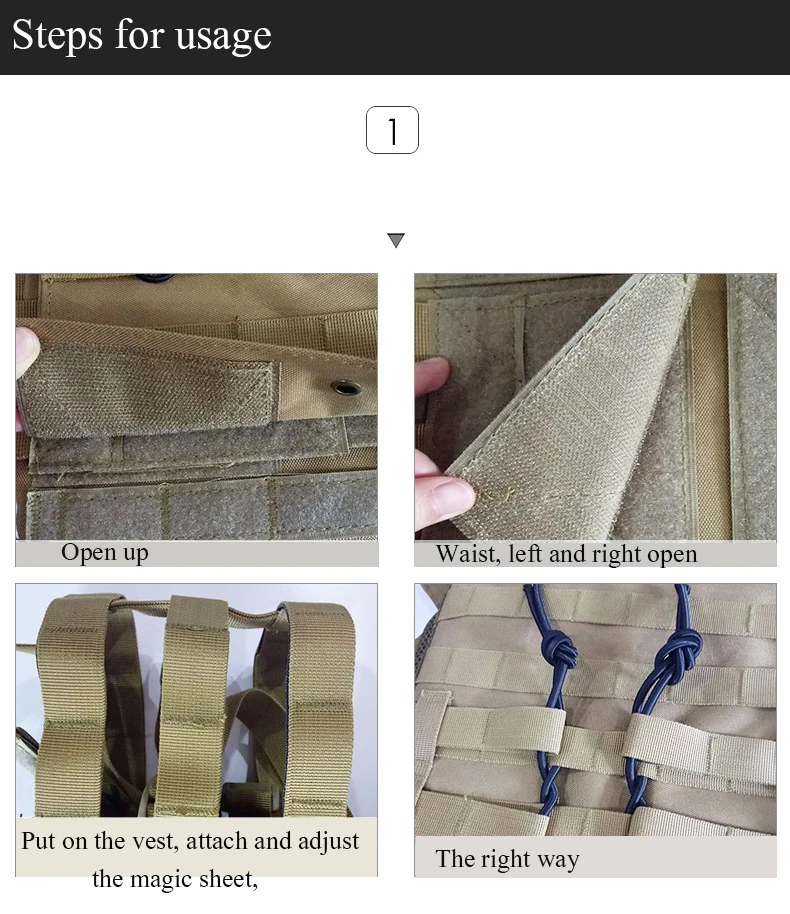 Steps for usage

1

Open up

Waist, left and right open

Put on the vest, attach and adjust the magic sheet,

The right way