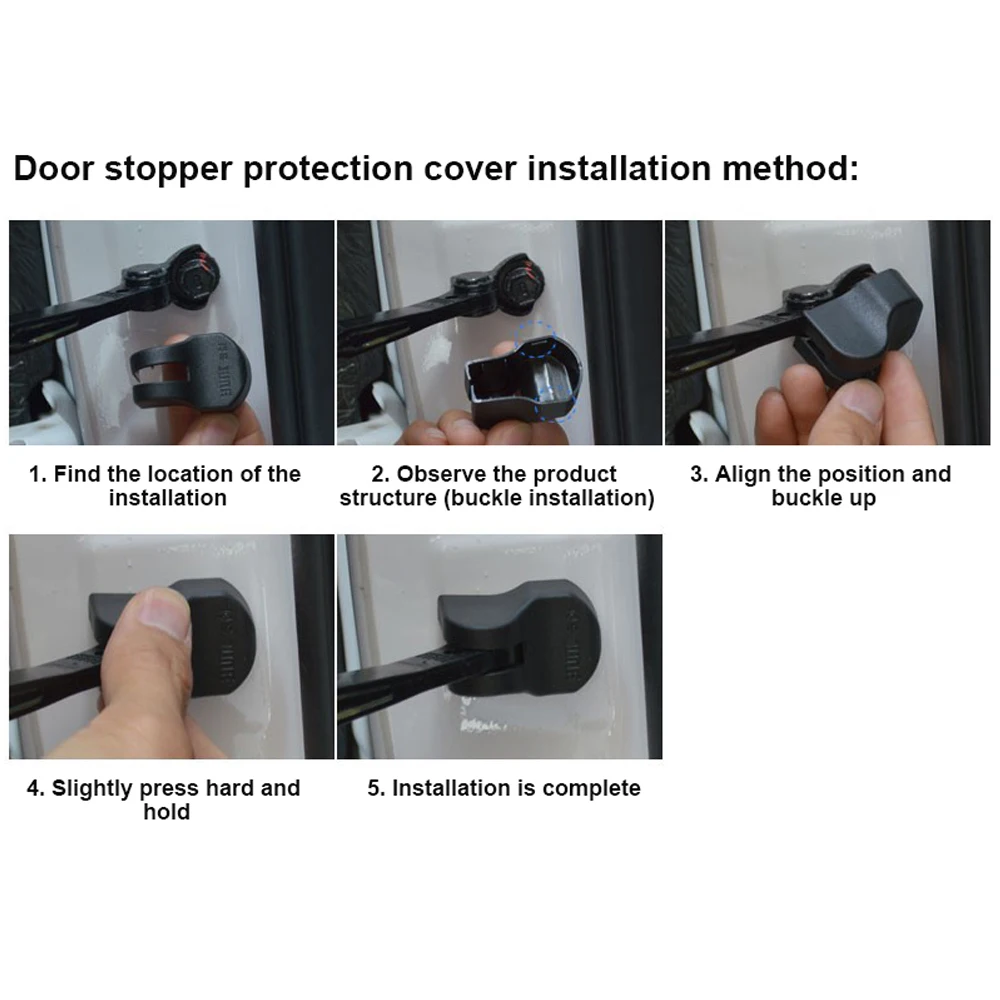 Door stopper protection cover installation method:

1. Find the location of the installation

2. Observe the product structure (buckle installation)

3. Align the position and buckle up

4. Slightly press hard and hold

5. Installation is complete