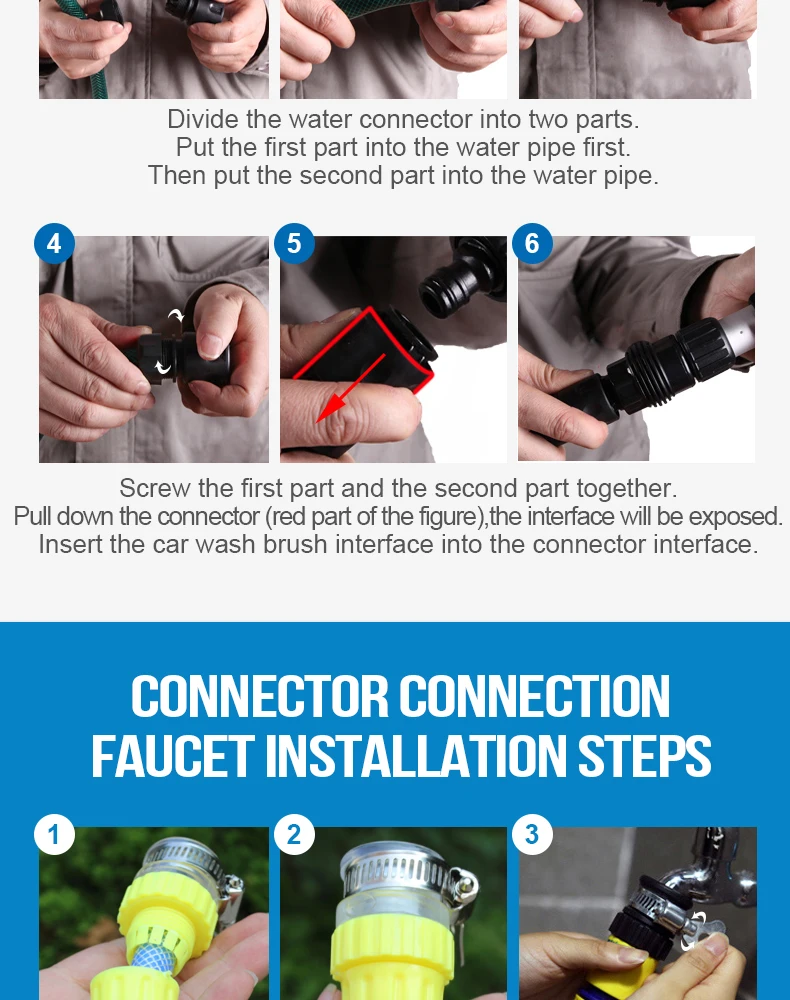 Divide the water connector into two parts.
Put the first part into the water pipe first.
Then put the second part into the water pipe.

4

5

6

Screw the first part and the second part together.
Pull down the connector (red part of the figure),the interface will be exposed.
Insert the car wash brush interface into the connector interface.

CONNECTOR CONNECTION
FAUCET INSTALLATION STEPS

1

2

3