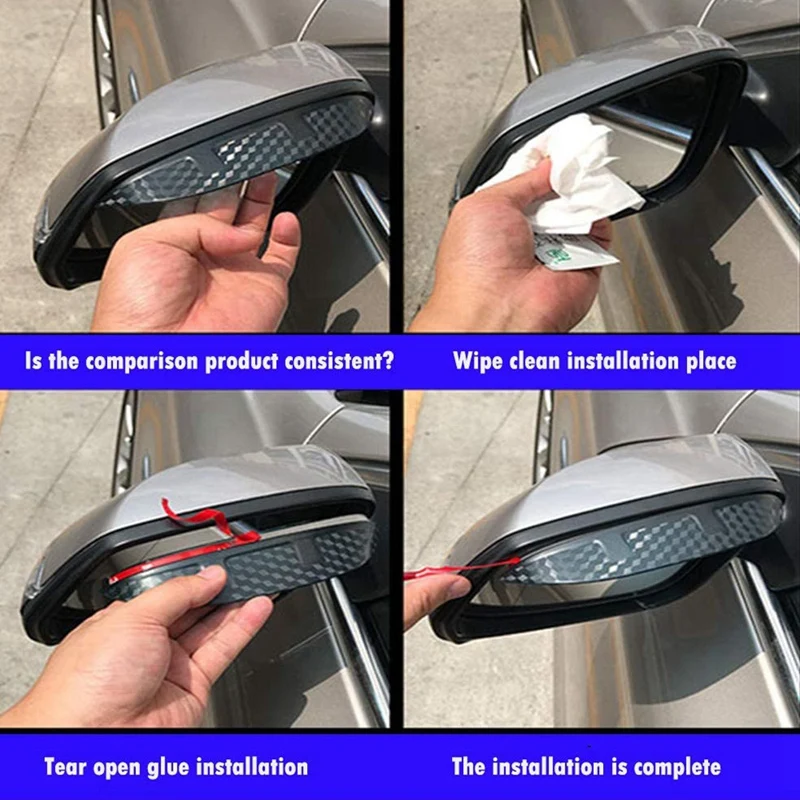 Is the comparison product consistent?

Wipe clean installation place

Tear open glue installation

The installation is complete