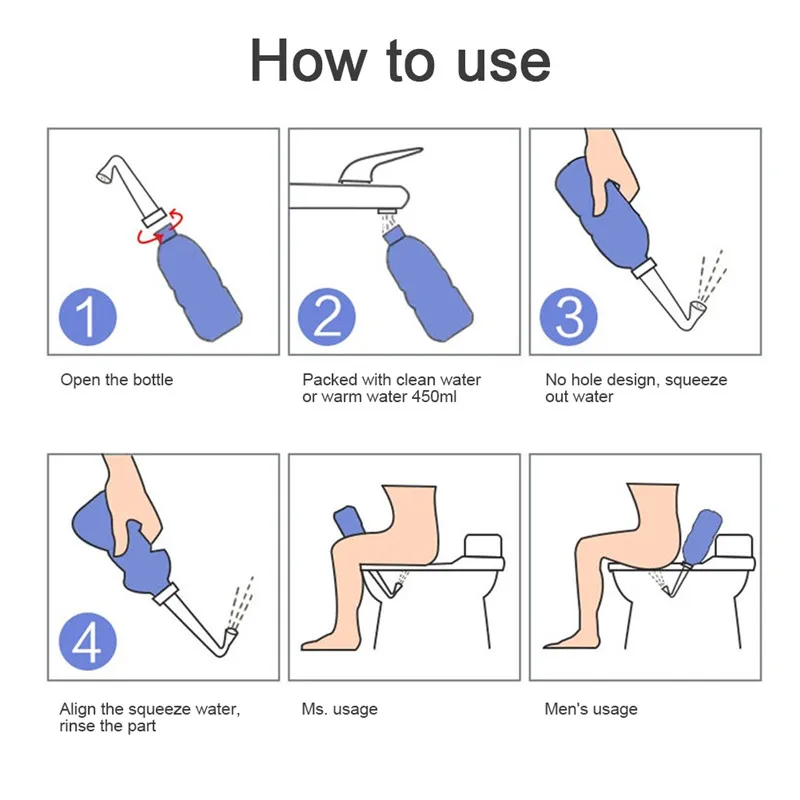 How to use

1

Open the bottle

2

Packed with clean water or warm water 450ml

3

No hole design, squeeze out water

4

Align the squeeze water, rinse the part

Ms. usage

Men's usage