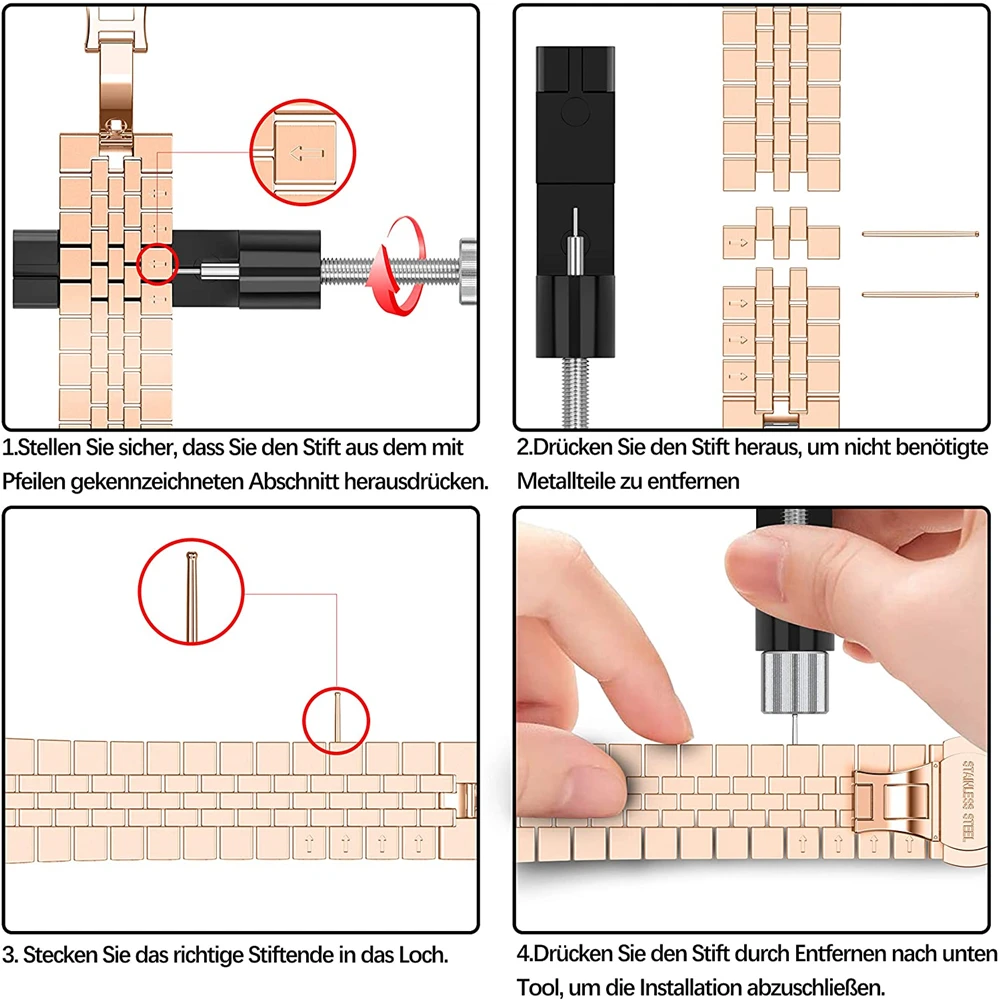 1.Stellen Sie sicher, dass Sie den Stift aus dem mit Pfeilen gekennzeichneten Abschnitt herausdrücken.

2.Drücken Sie den Stift heraus, um nicht benötigte Metallteile zu entfernen

3. Stecken Sie das richtige Stiftende in das Loch.

STAINLESS STEEL

4.Drücken Sie den Stift durch Entfernen nach unten Tool, um die Installation abzuschließen.