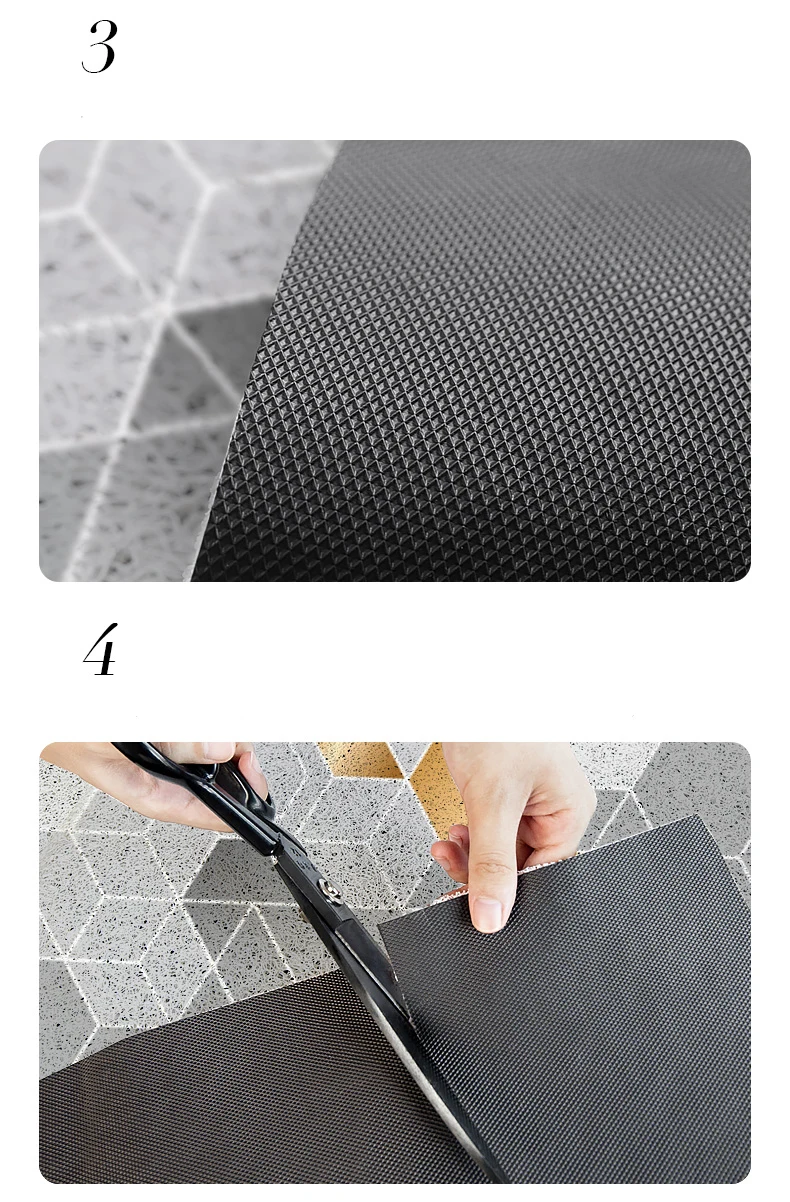 3

4