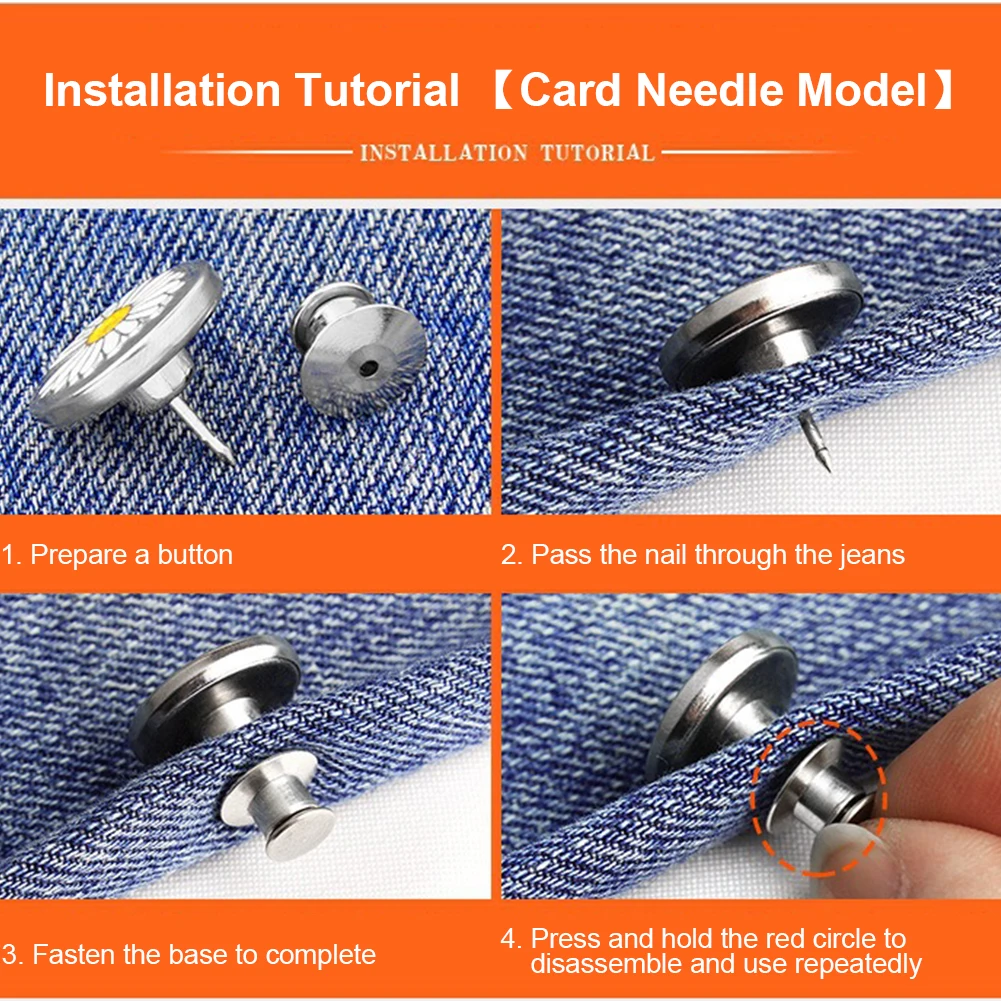 Installation Tutorial 【Card Needle Model】

INSTALLATION TUTORIAL

1. Prepare a button

2. Pass the nail through the jeans

3. Fasten the base to complete

4. Press and hold the red circle to disassemble and use repeatedly