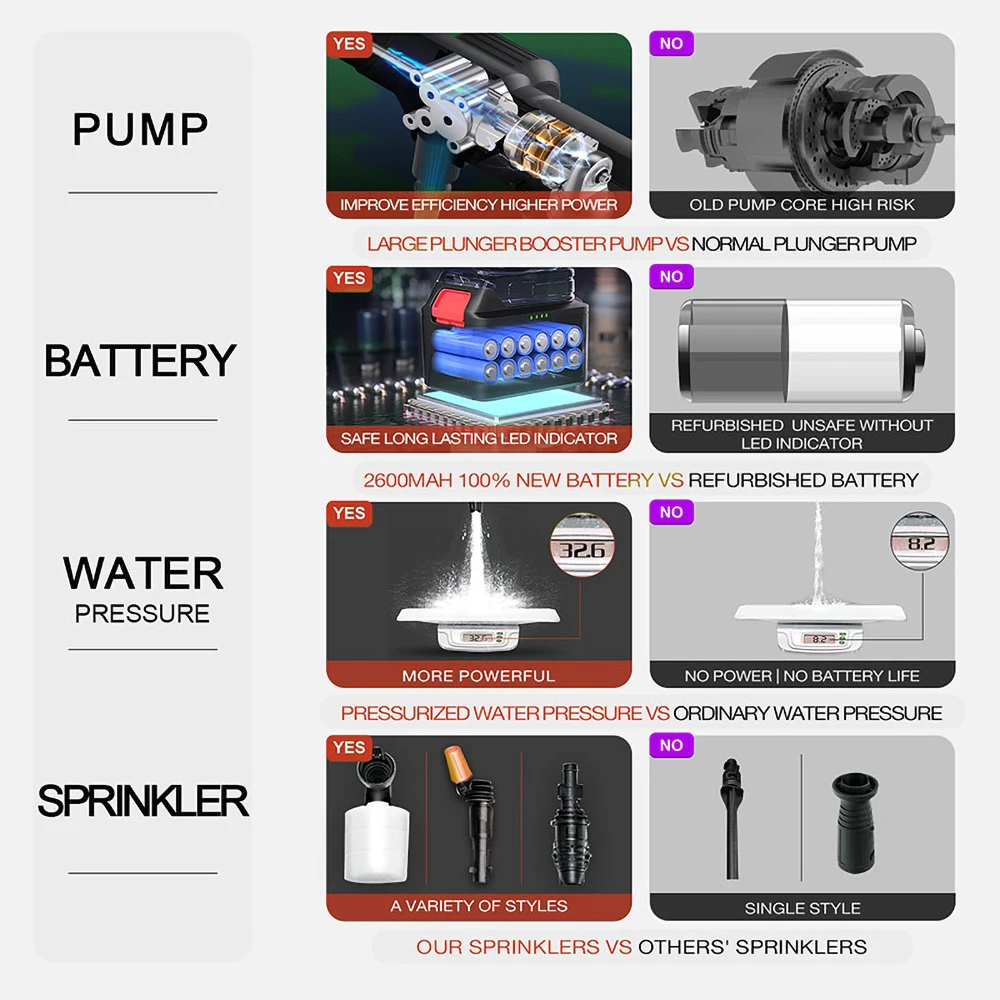 PUMP

YES

IMPROVE EFFICIENCY HIGHER POWER

NO

OLD PUMP CORE HIGH RISK

LARGE PLUNGER BOOSTER PUMP VS NORMAL PLUNGER PUMP

BATTERY

YES

SAFE LONG LASTING LED INDICATOR

NO

REFURBISHED UNSAFE WITHOUT LED INDICATOR

2600MAH 100% NEW BATTERY VS REFURBISHED BATTERY

WATER PRESSURE

YES

32.6

32.6

MORE POWERFUL

NO

8.2

8.2

NO POWER | NO BATTERY LIFE

PRESSURIZED WATER PRESSURE VS ORDINARY WATER PRESSURE

SPRINKLER

YES

A VARIETY OF STYLES

NO

SINGLE STYLE

OUR SPRINKLERS VS OTHERS' SPRINKLERS