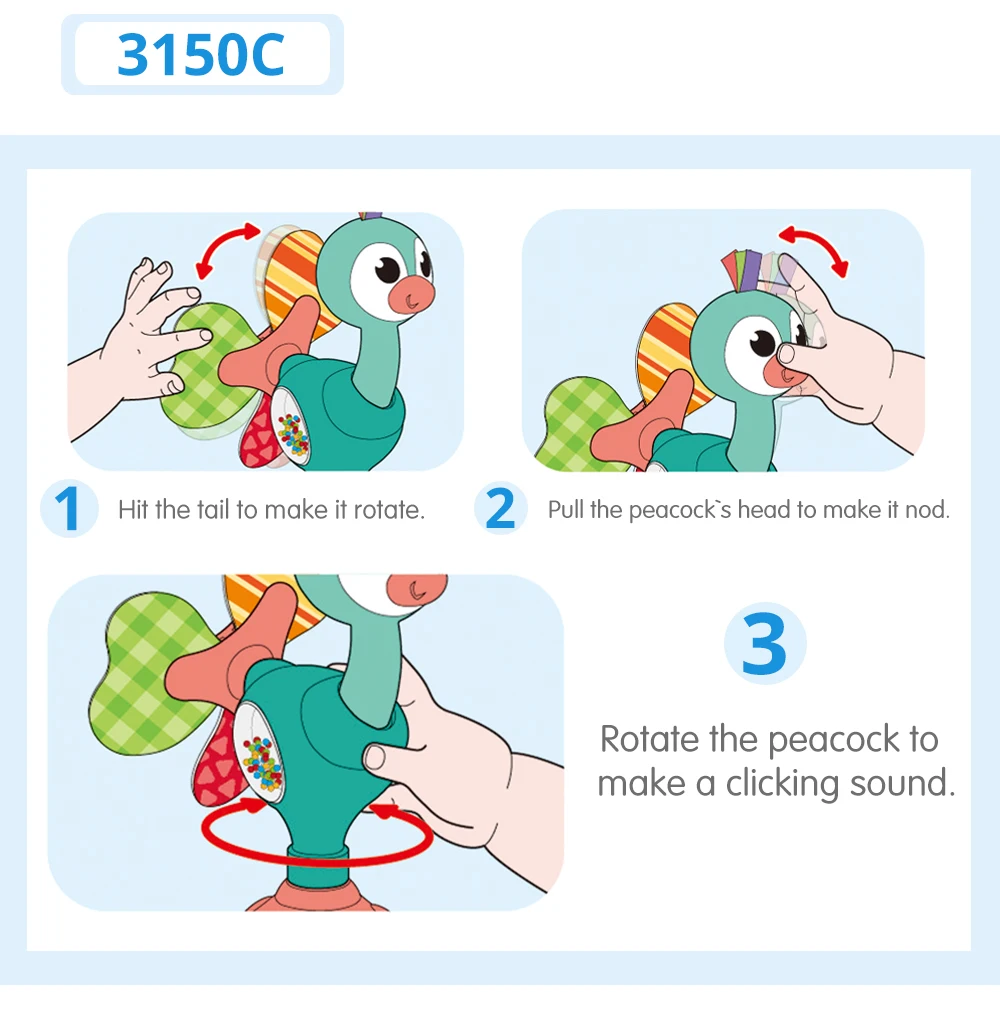 3150C

1 Hit the tail to make it rotate.

2 Pull the peacock`s head to make it nod.

3

Rotate the peacock to make a clicking sound.