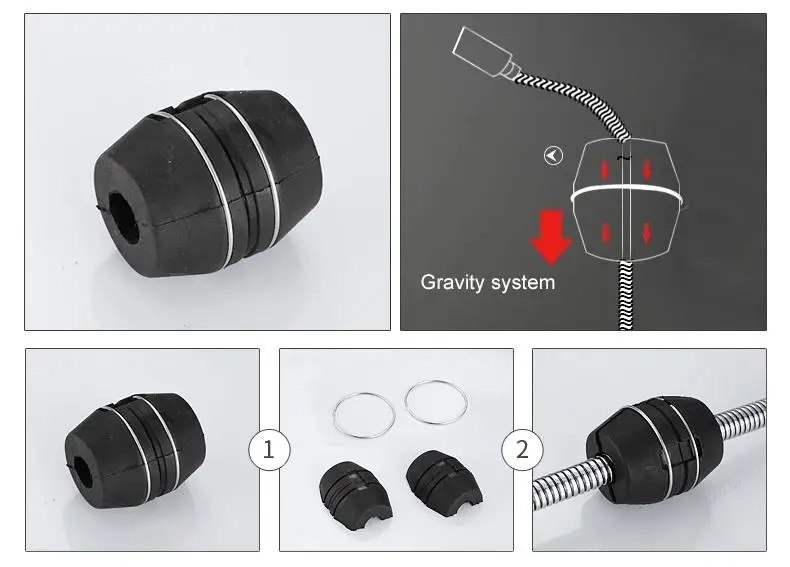 Gravity system

1

2