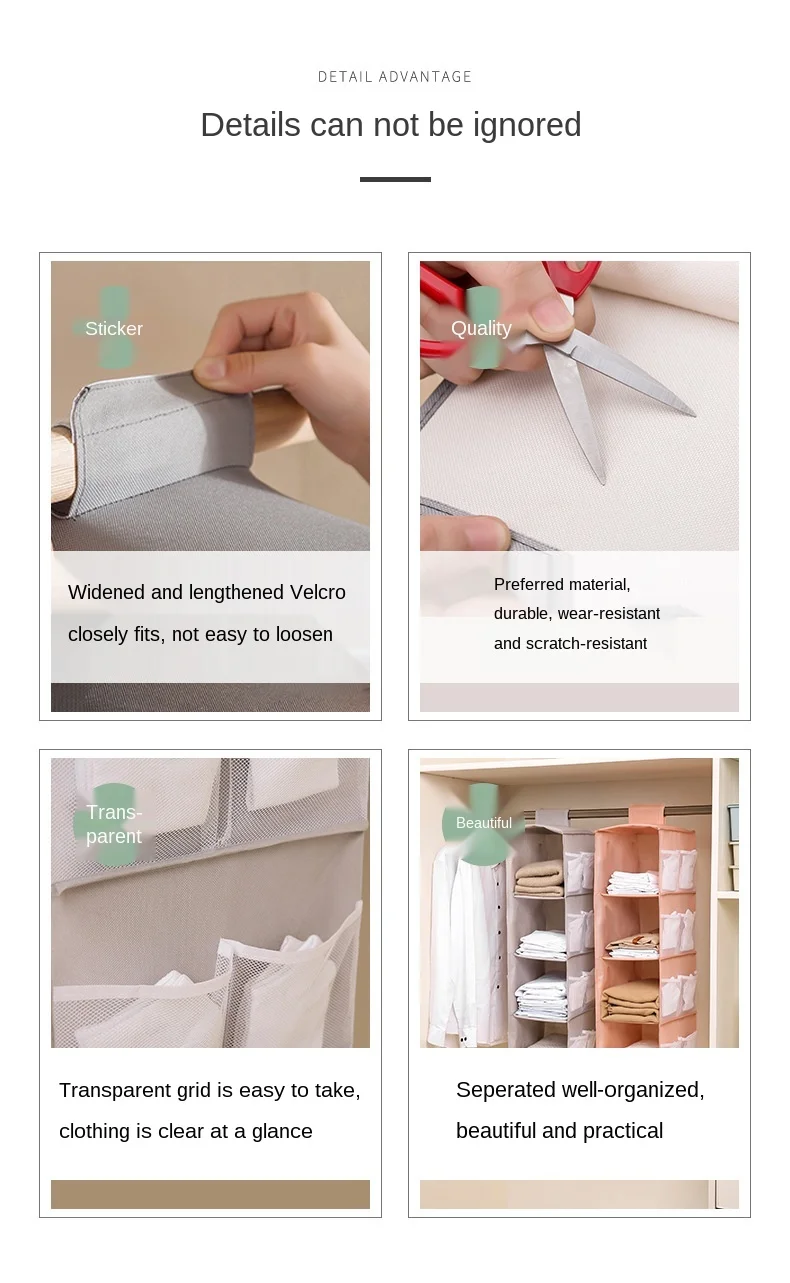 DETAIL ADVANTAGE

Details can not be ignored

Sticker

Widened and lengthened Velcro closely fits, not easy to loosen

Quality

Preferred material, durable, wear-resistant and scratch-resistant

Trans-parent

Transparent grid is easy to take, clothing is clear at a glance

Beautiful

Seperated well-organized, beautiful and practical