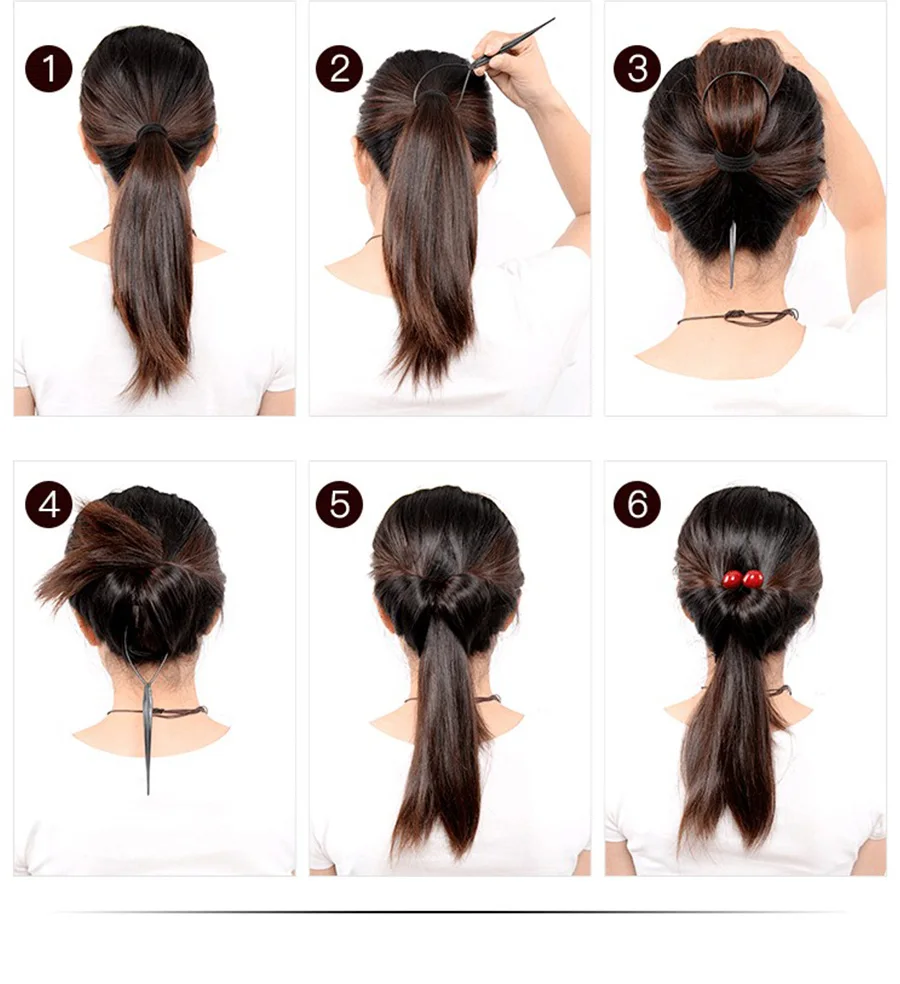 1

2

3

4

5

6