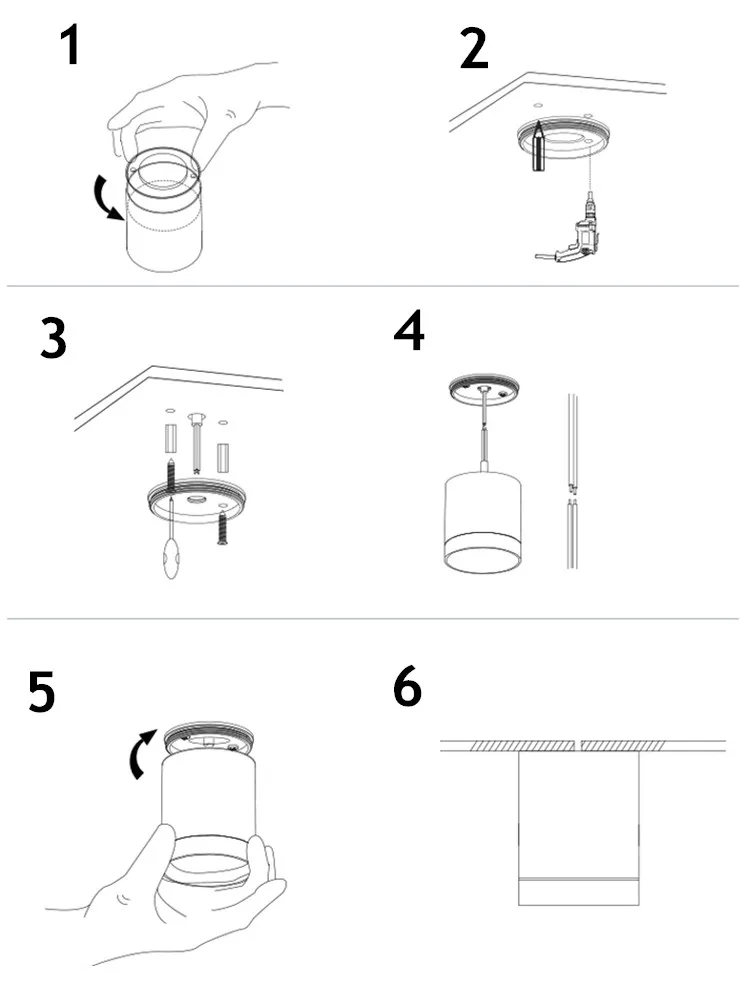 1

2

3

4

5

6