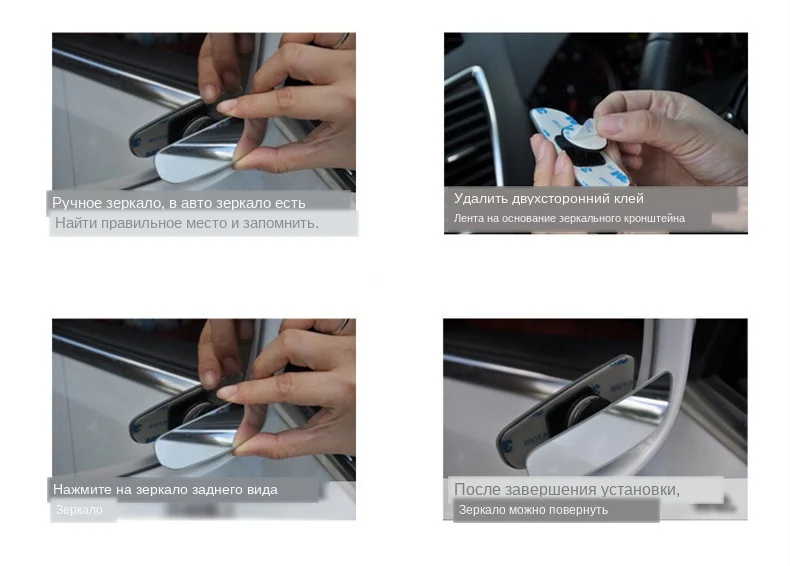 Ручное зеркало, в авто зеркало есть
Найти правильное место и запомнить.

Удалить двухсторонний клей
Лента на основание зеркального кронштейна

Нажмите на зеркало заднего вида
Зеркало

После завершения установки,
Зеркало можно повернуть