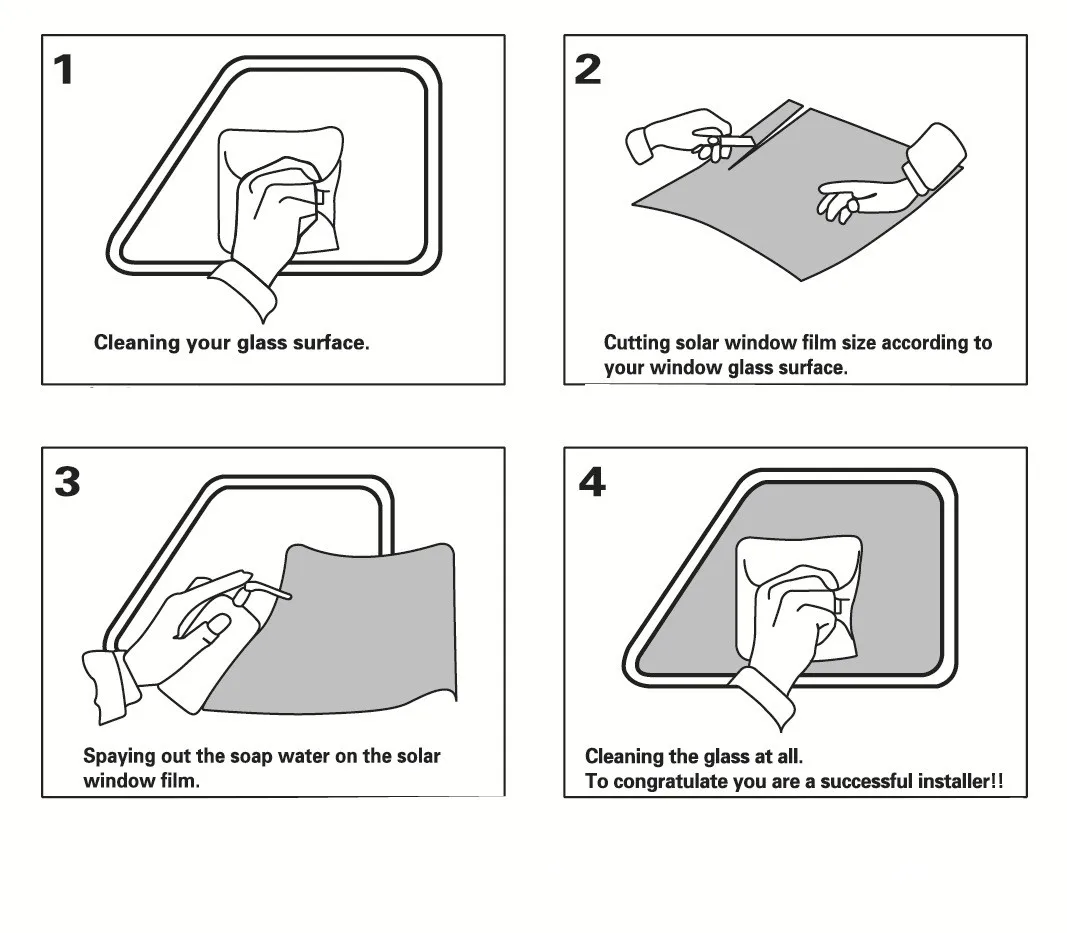 1

Cleaning your glass surface.

2

Cutting solar window film size according to your window glass surface.

3

Spaying out the soap water on the solar window film.

4

Cleaning the glass at all.
To congratulate you are a successful installer!!