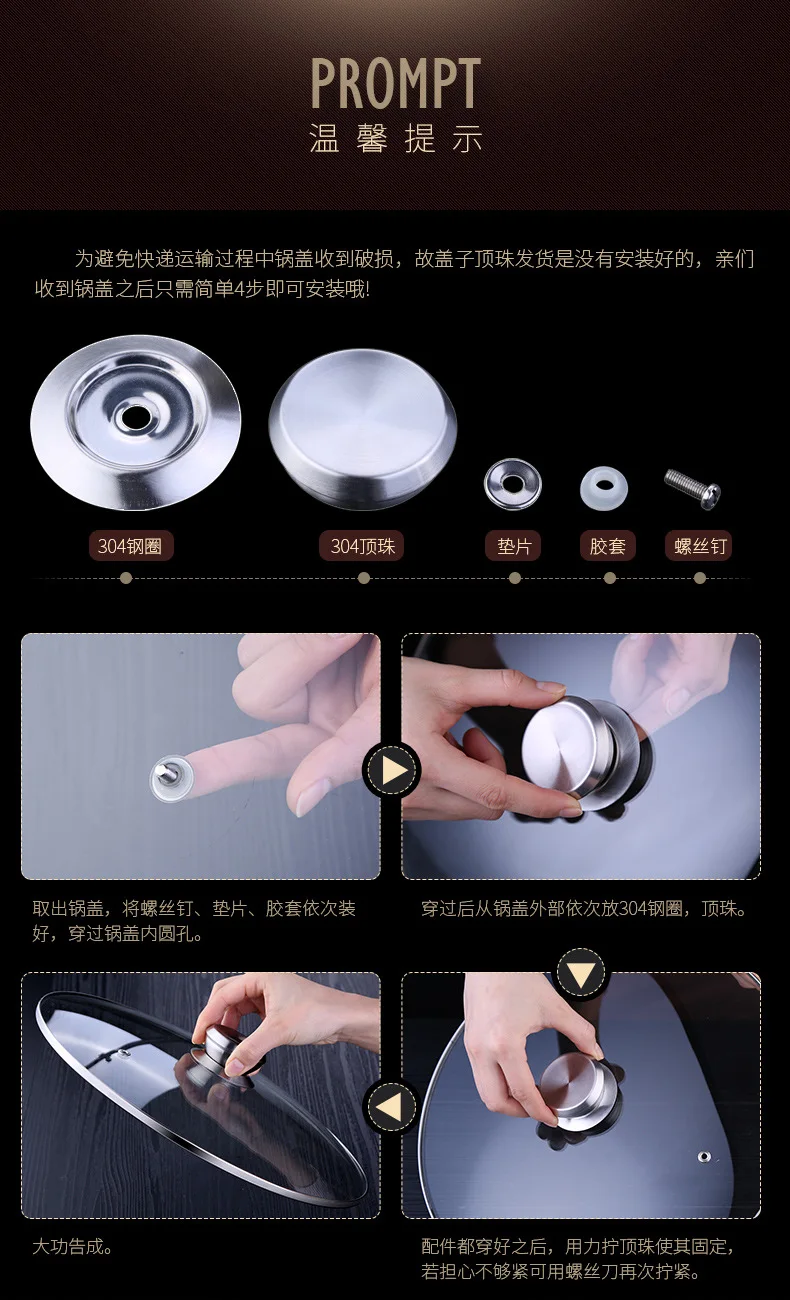 PROMPT
温馨提示

为避免快递运输过程中锅盖收到破损，故盖子顶珠发货是没有安装好的，亲们收到锅盖之后只需简单4步即可安装哦!

304钢圈

304顶珠

垫片

胶套

螺丝钉

取出锅盖，将螺丝钉、垫片、胶套依次装好，穿过锅盖内圆孔。

穿过后从锅盖外部依次放304钢圈，顶珠。

大功告成。

配件都穿好之后，用力拧顶珠使其固定，若担心不够紧可用螺丝刀再次拧紧。