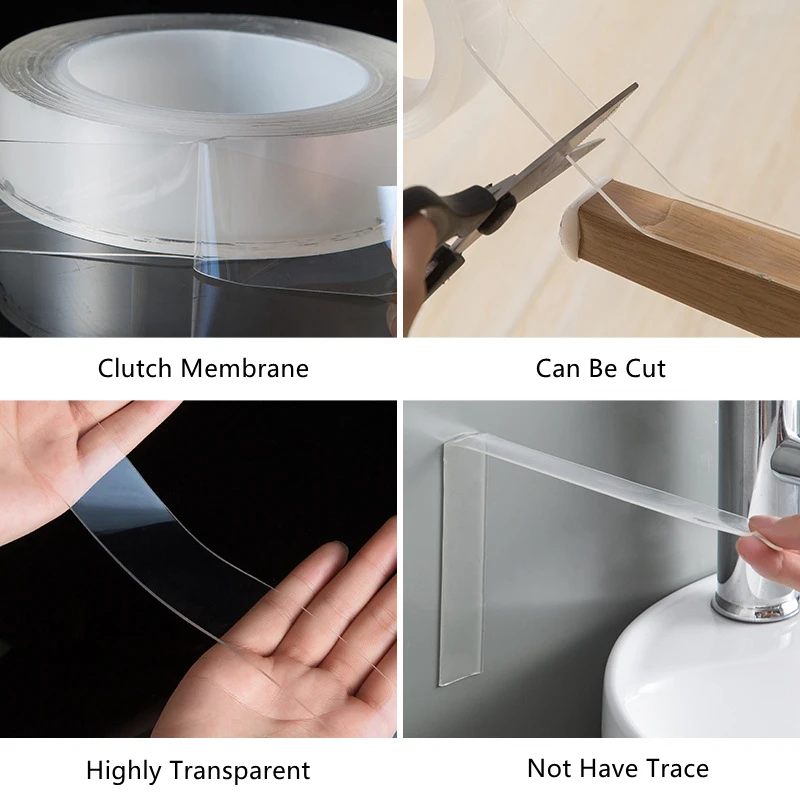 Clutch Membrane

Can Be Cut

Highly Transparent

Not Have Trace