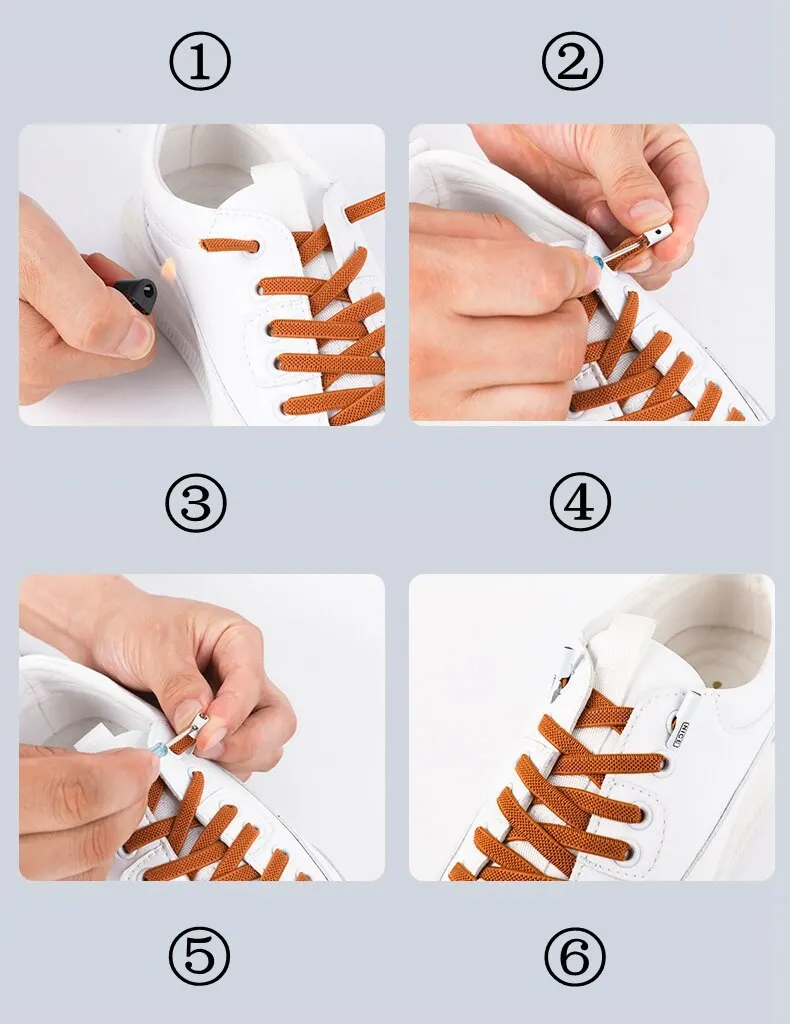 ①

②

③

④

⑤

⑥