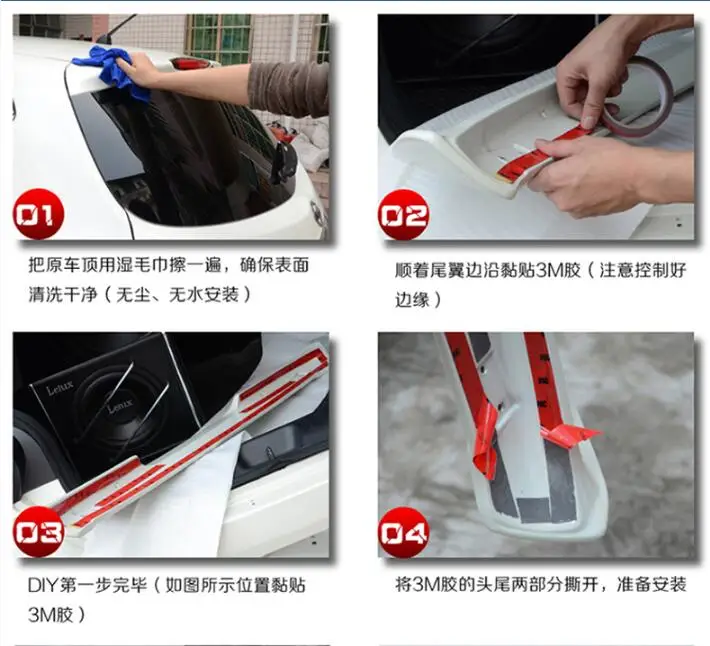 01

把原车顶用湿毛巾擦一遍，确保表面清洗干净（无尘、无水安装）

02

顺着尾翼边沿黏贴3M胶（注意控制好边缘）

Lenux

Lenux

03

DIY第一步完毕（如图所示位置黏贴3M胶）

04

将3M胶的头尾两部分撕开，准备安装