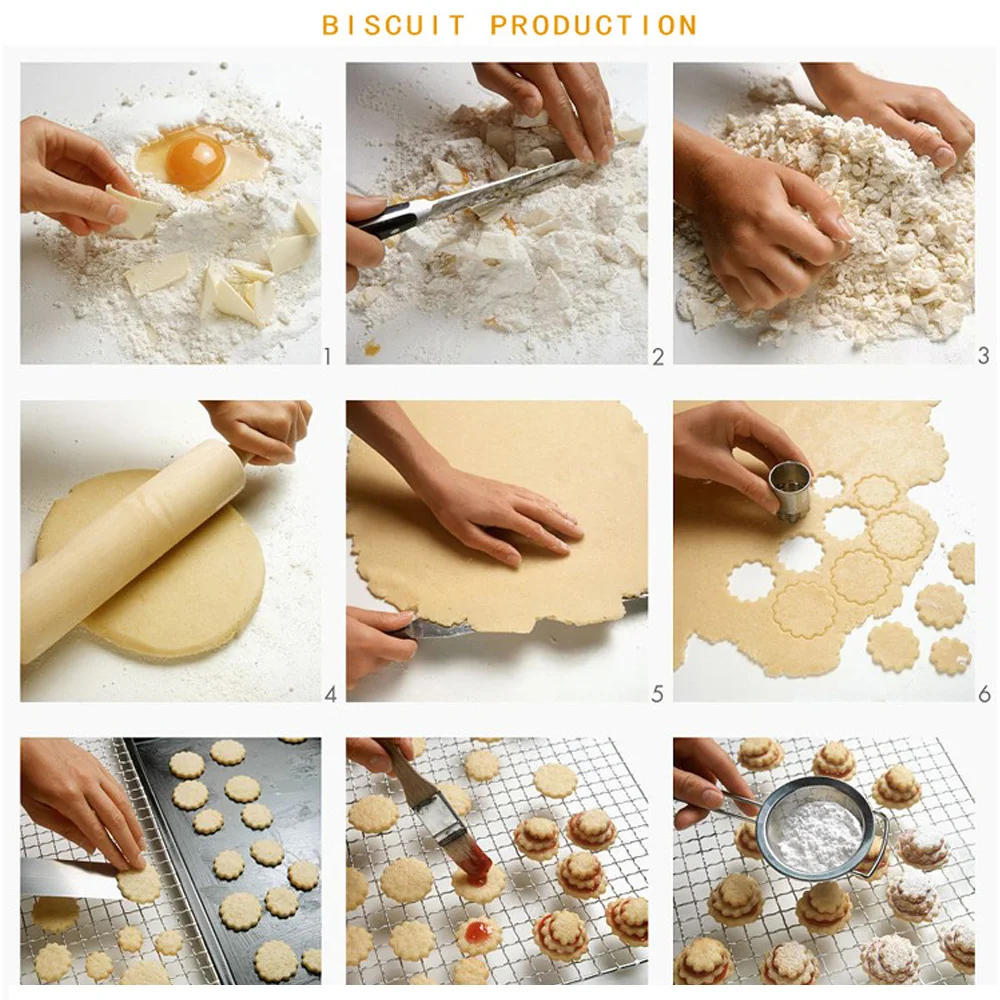 BISCUIT PRODUCTION

1

2

3

4

5

6