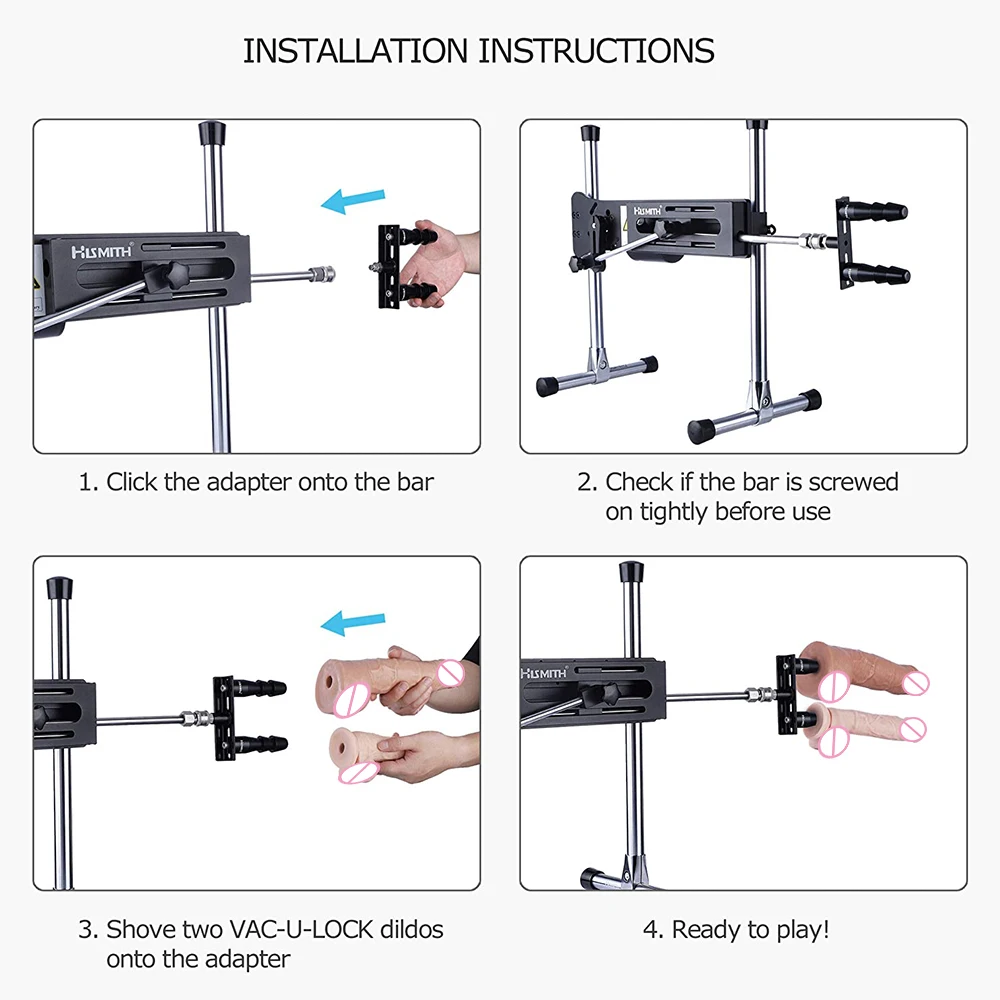 INSTALLATION INSTRUCTIONS

HISMITH

1. Click the adapter onto the bar

HISMITH

2. Check if the bar is screwed on tightly before use

3. Shove two VAC-U-LOCK dildos onto the adapter

HISMITH

4. Ready to play!