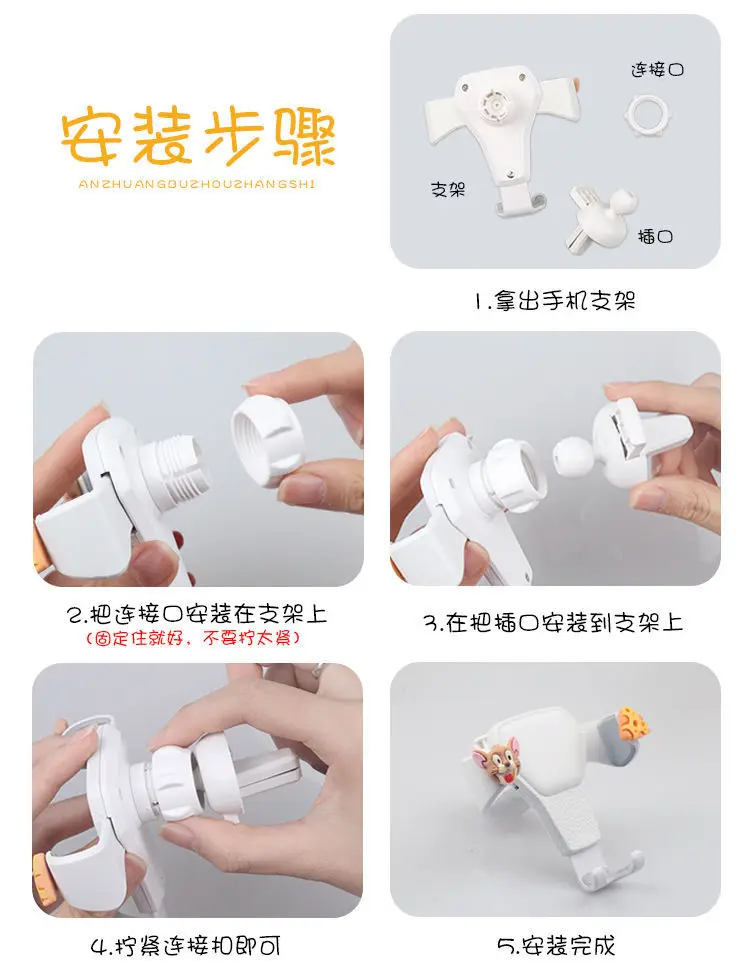 安装步骤
ANZHUANGBUZHOUZHANGSHI

连接口
支架
插口

1.拿出手机支架

2.把连接口安装在支架上
（固定住就好，不要拧太紧）

3.在把插口安装到支架上

4.拧紧连接扣即可

5.安装完成