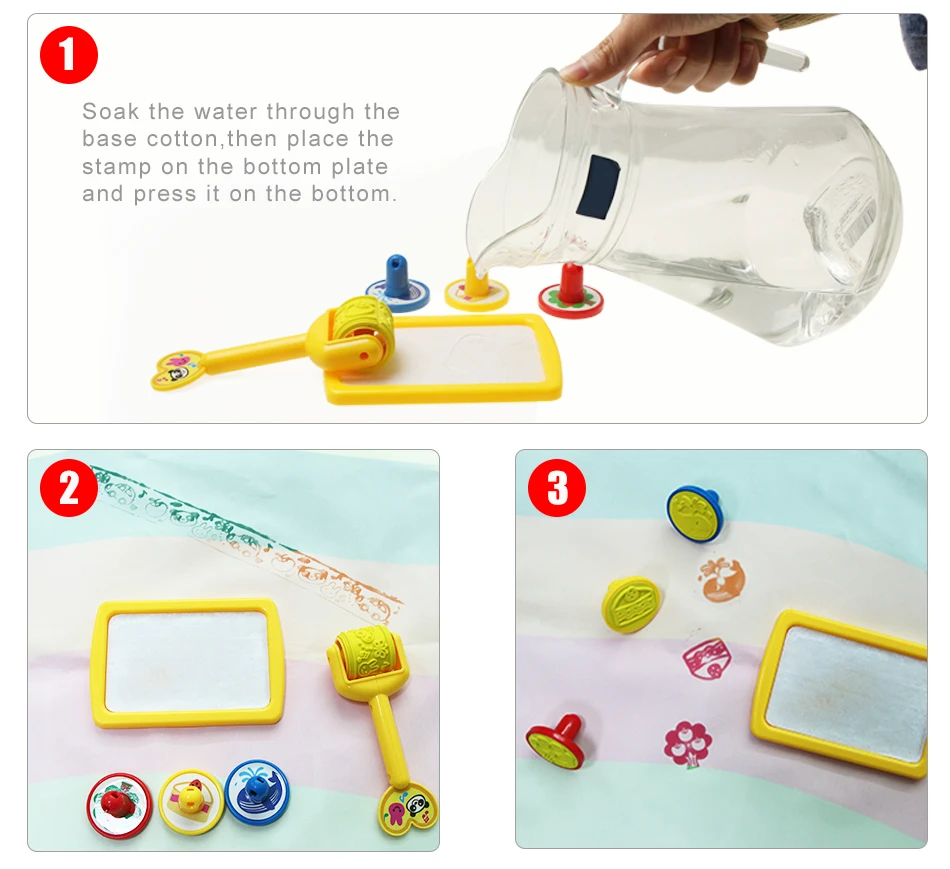 1

Soak the water through the base cotton,then place the stamp on the bottom plate and press it on the bottom.

2

3