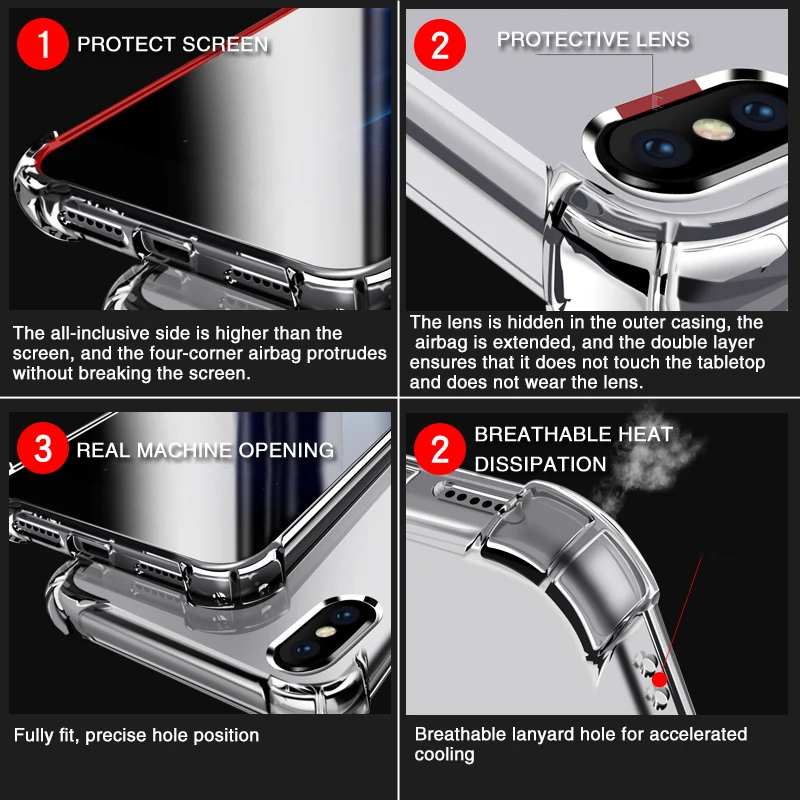 1 PROTECT SCREEN

The all-inclusive side is higher than the screen, and the four-corner airbag protrudes without breaking the screen.

2 PROTECTIVE LENS

The lens is hidden in the outer casing, the airbag is extended, and the double layer ensures that it does not touch the tabletop and does not wear the lens.

3 REAL MACHINE OPENING

Fully fit, precise hole position

2 BREATHABLE HEAT DISSIPATION

Breathable lanyard hole for accelerated cooling