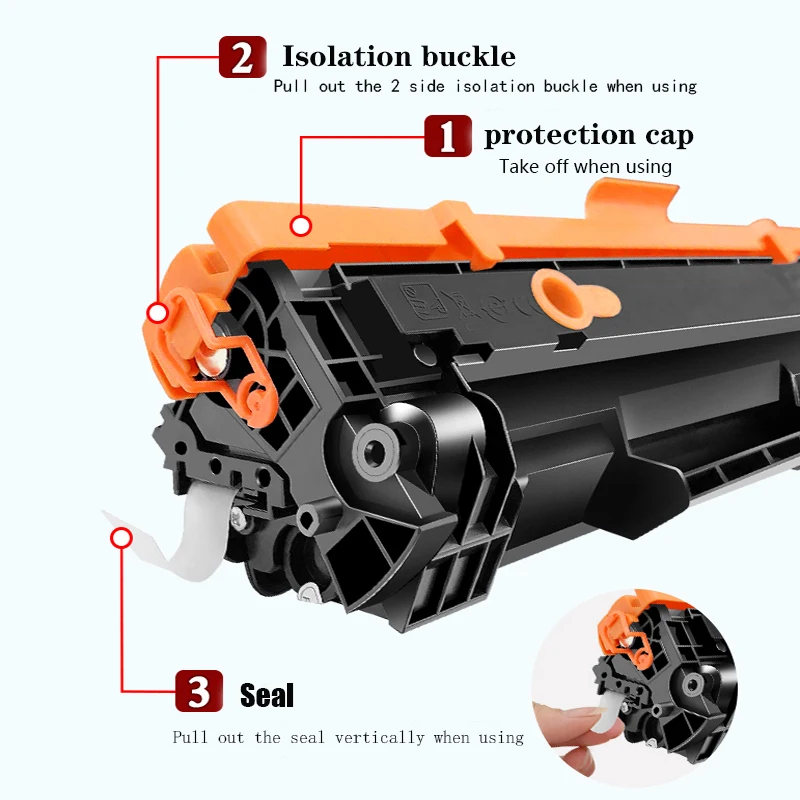 2 Isolation buckle

Pull out the 2 side isolation buckle when using

1 protection cap

Take off when using

3 Seal

Pull out the seal vertically when using