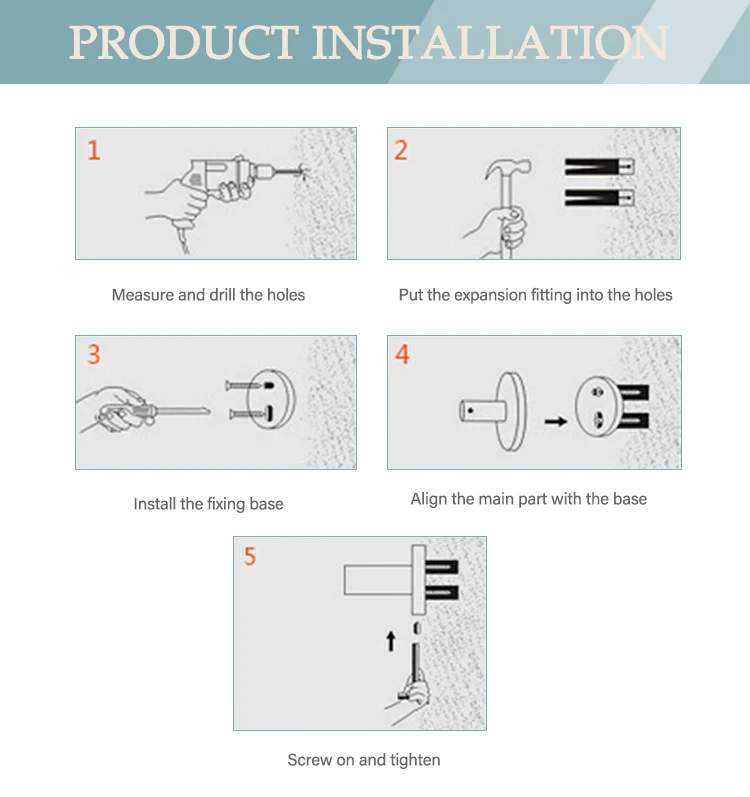 PRODUCT INSTALLATION

1

Measure and drill the holes

2

Put the expansion fitting into the holes

3

Install the fixing base

4

Align the main part with the base

5

Screw on and tighten