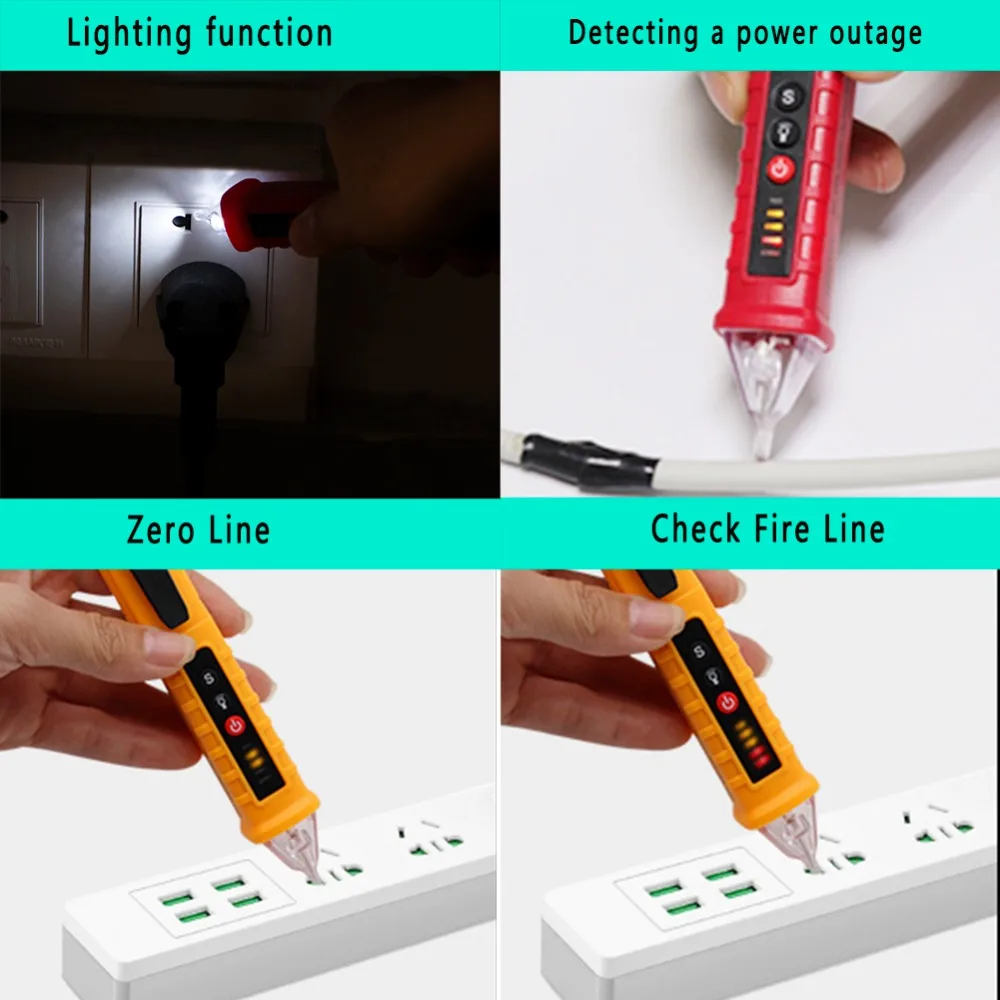 Lighting function

Detecting a power outage

S

Zero Line

Check Fire Line

S

S