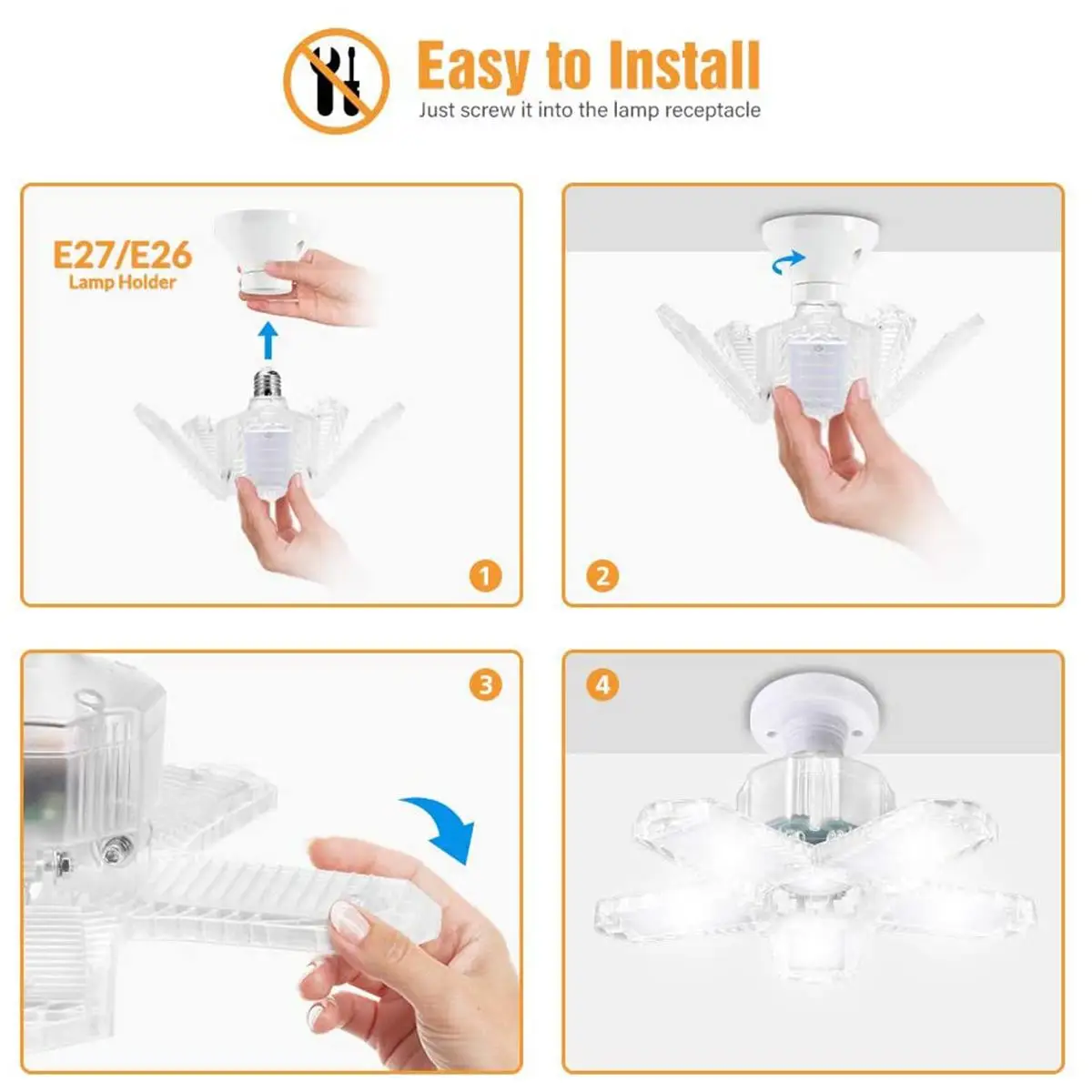 Easy to Install
Just screw it into the lamp receptacle

E27/E26
Lamp Holder

1

2

3

4