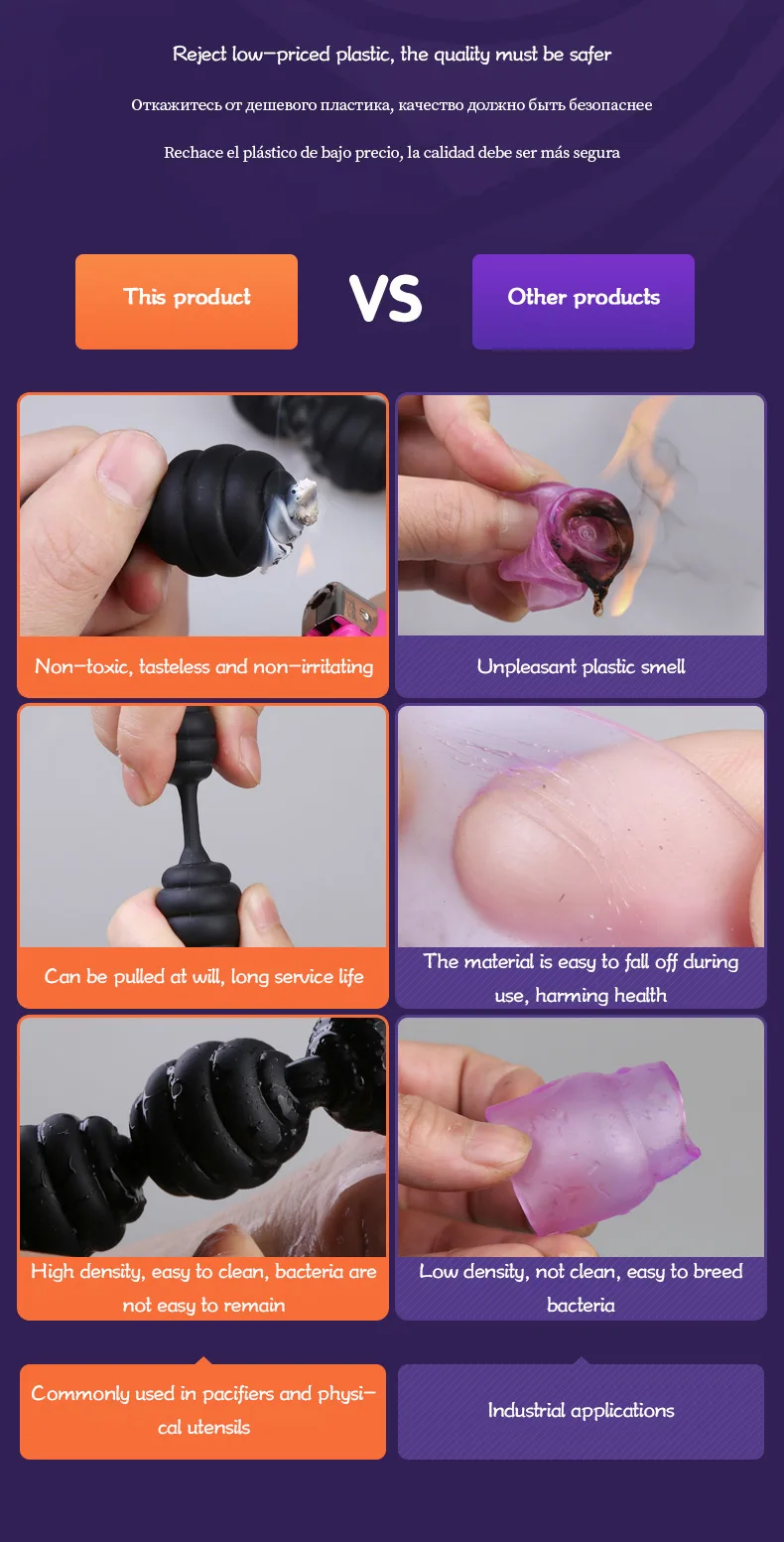 Reject low-priced plastic, the quality must be safer

Откажитесь от дешевого пластика, качество должно быть безопаснее

Rechace el plástico de bajo precio, la calidad debe ser más segura

This product

VS

Other products

Non-toxic, tasteless and non-irritating

Unpleasant plastic smell

Can be pulled at will, long service life

The material is easy to fall off during use, harming health

High density, easy to clean, bacteria are not easy to remain

Low density, not clean, easy to breed bacteria

Commonly used in pacifiers and physical utensils

Industrial applications