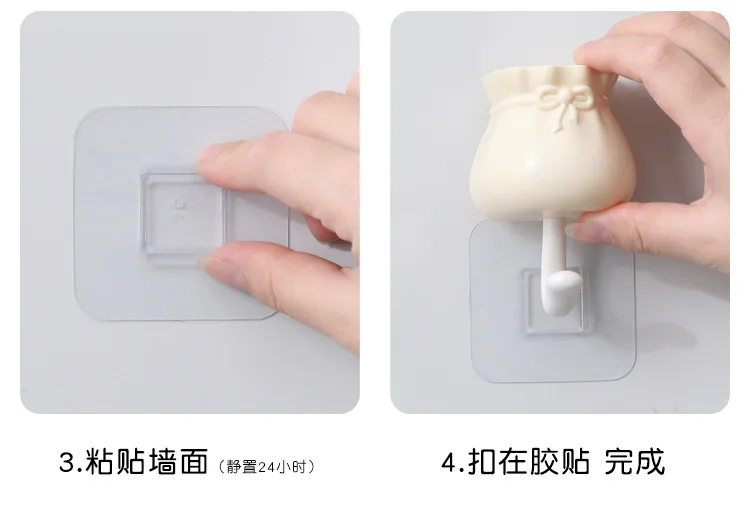 3.粘贴墙面（静置24小时）

4.扣在胶贴 完成