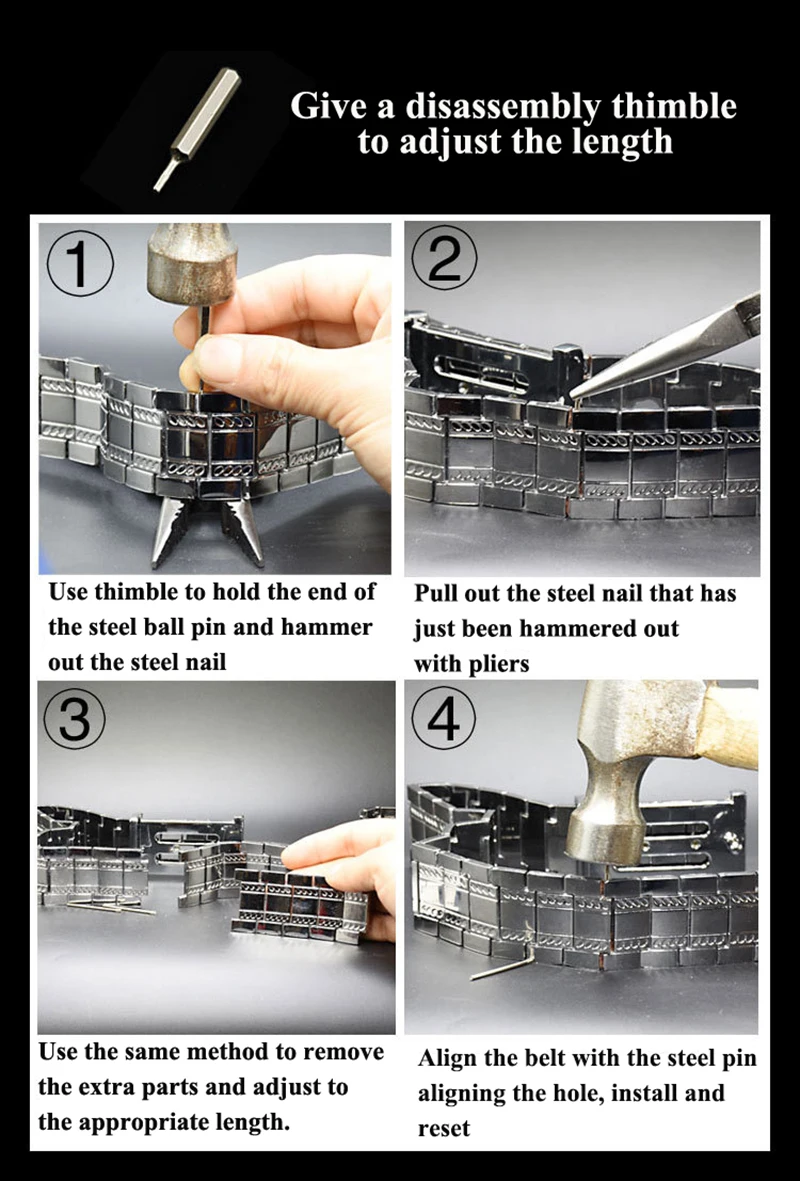 Give a disassembly thimble to adjust the length

①

Use thimble to hold the end of the steel ball pin and hammer out the steel nail

②

Pull out the steel nail that has just been hammered out with pliers

③

Use the same method to remove the extra parts and adjust to the appropriate length.

④

Align the belt with the steel pin aligning the hole, install and reset