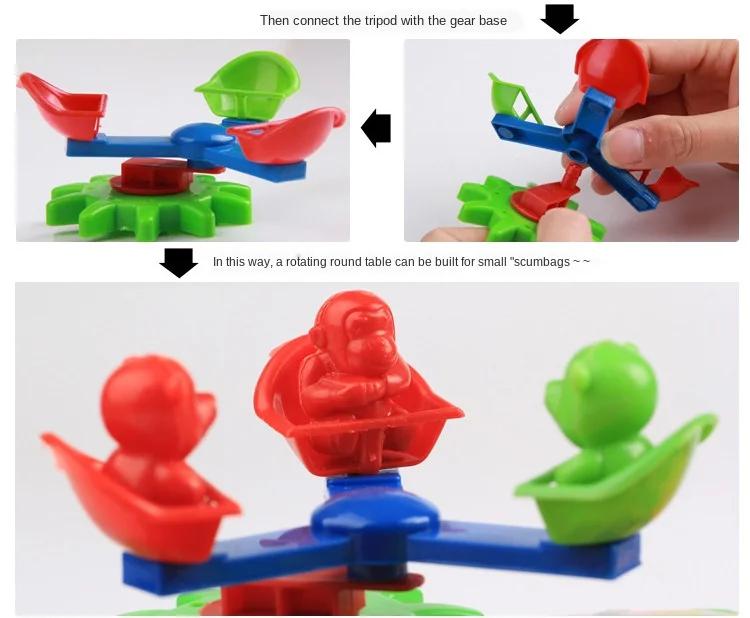 Then connect the tripod with the gear base

In this way, a rotating round table can be built for small "scumbags ~ ~