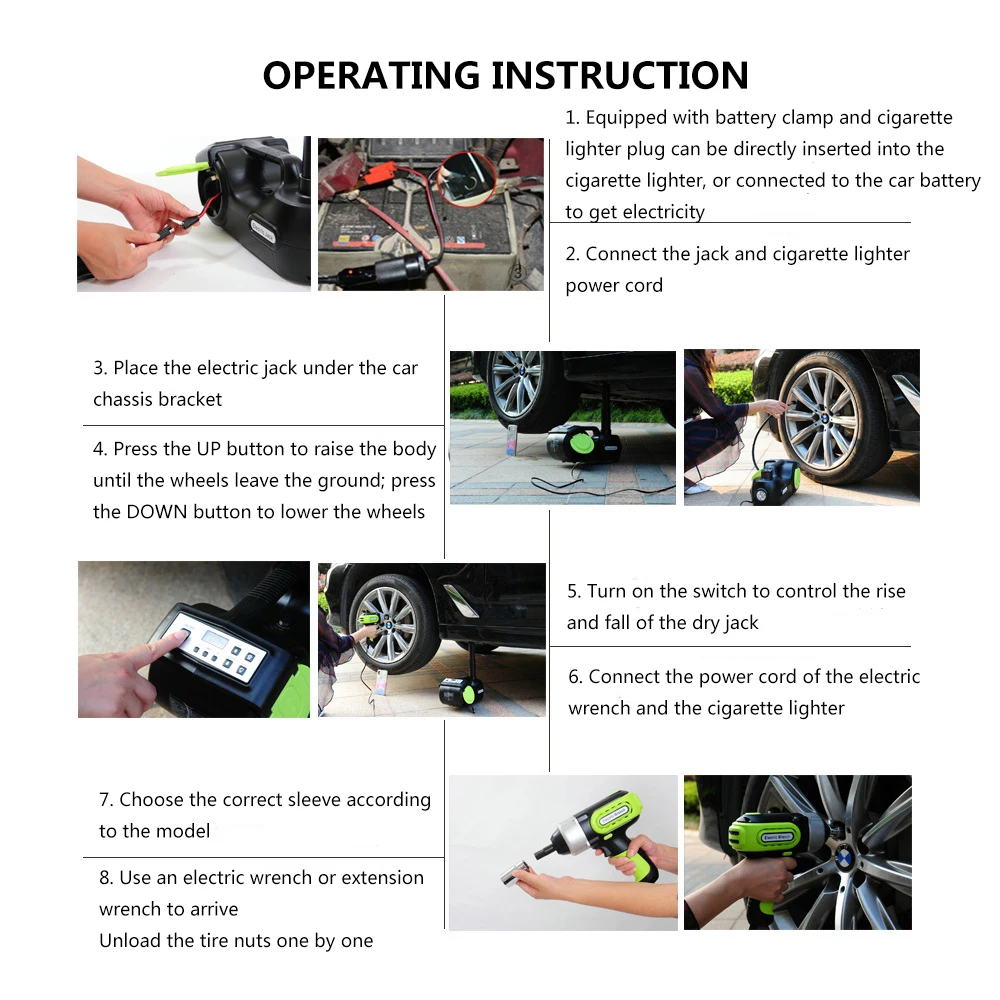 OPERATING INSTRUCTION

1. Equipped with battery clamp and cigarette lighter plug can be directly inserted into the cigarette lighter, or connected to the car battery to get electricity

2. Connect the jack and cigarette lighter power cord

3. Place the electric jack under the car chassis bracket

4. Press the UP button to raise the body until the wheels leave the ground; press the DOWN button to lower the wheels

5. Turn on the switch to control the rise and fall of the dry jack

6. Connect the power cord of the electric wrench and the cigarette lighter

7. Choose the correct sleeve according to the model

8. Use an electric wrench or extension wrench to arrive
Unload the tire nuts one by one