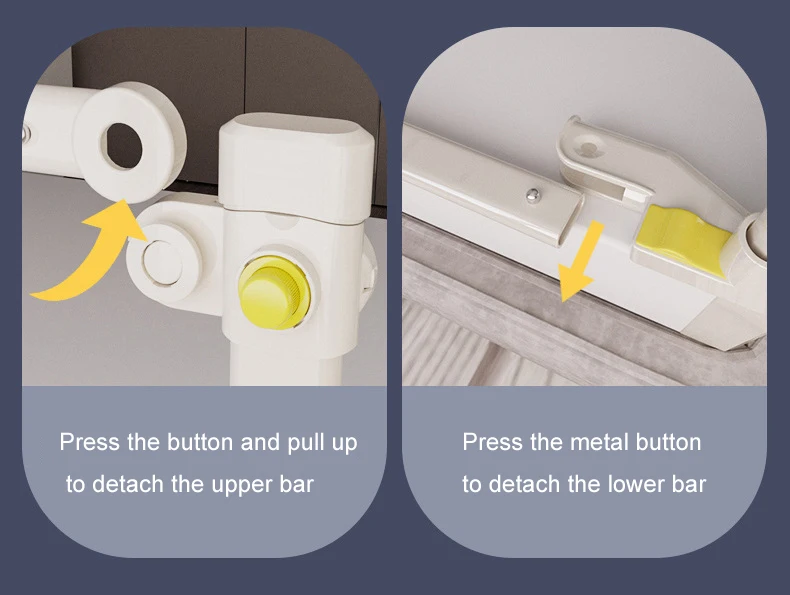 Press the button and pull up to detach the upper bar

Press the metal button to detach the lower bar