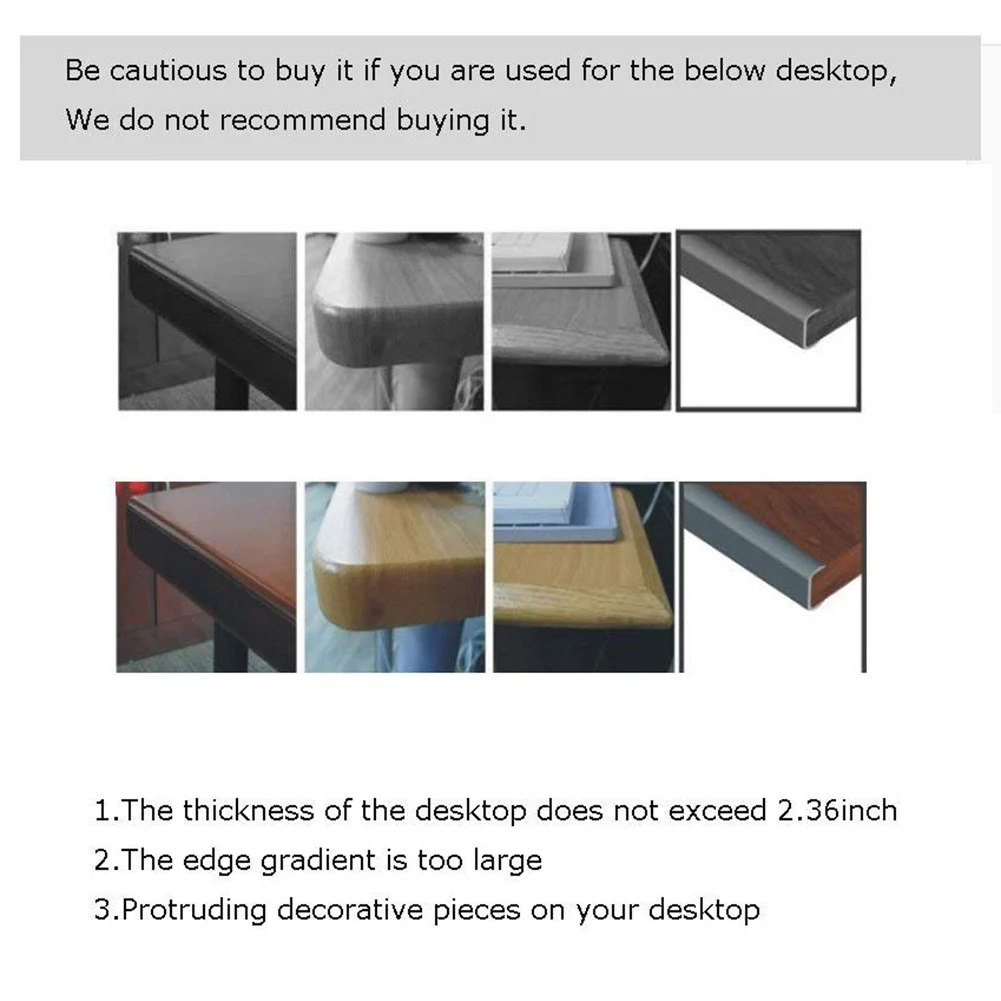 Be cautious to buy it if you are used for the below desktop,
We do not recommend buying it.

1.The thickness of the desktop does not exceed 2.36inch
2.The edge gradient is too large
3.Protruding decorative pieces on your desktop