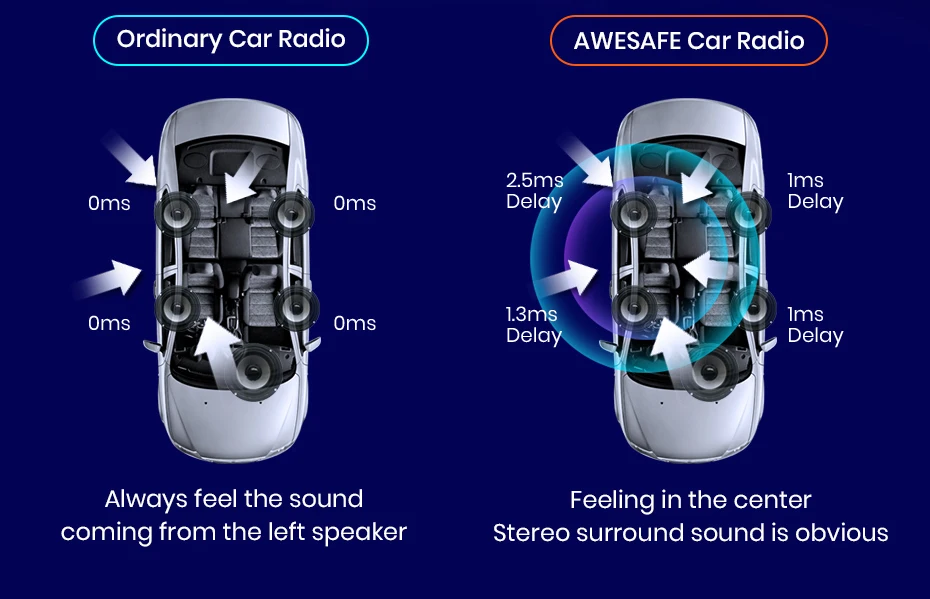 Ordinary Car Radio

0ms

0ms

0ms

0ms

Always feel the sound coming from the left speaker

AWESAFE Car Radio

2.5ms Delay

1ms Delay

1.3ms Delay

1ms Delay

Feeling in the center
Stereo surround sound is obvious