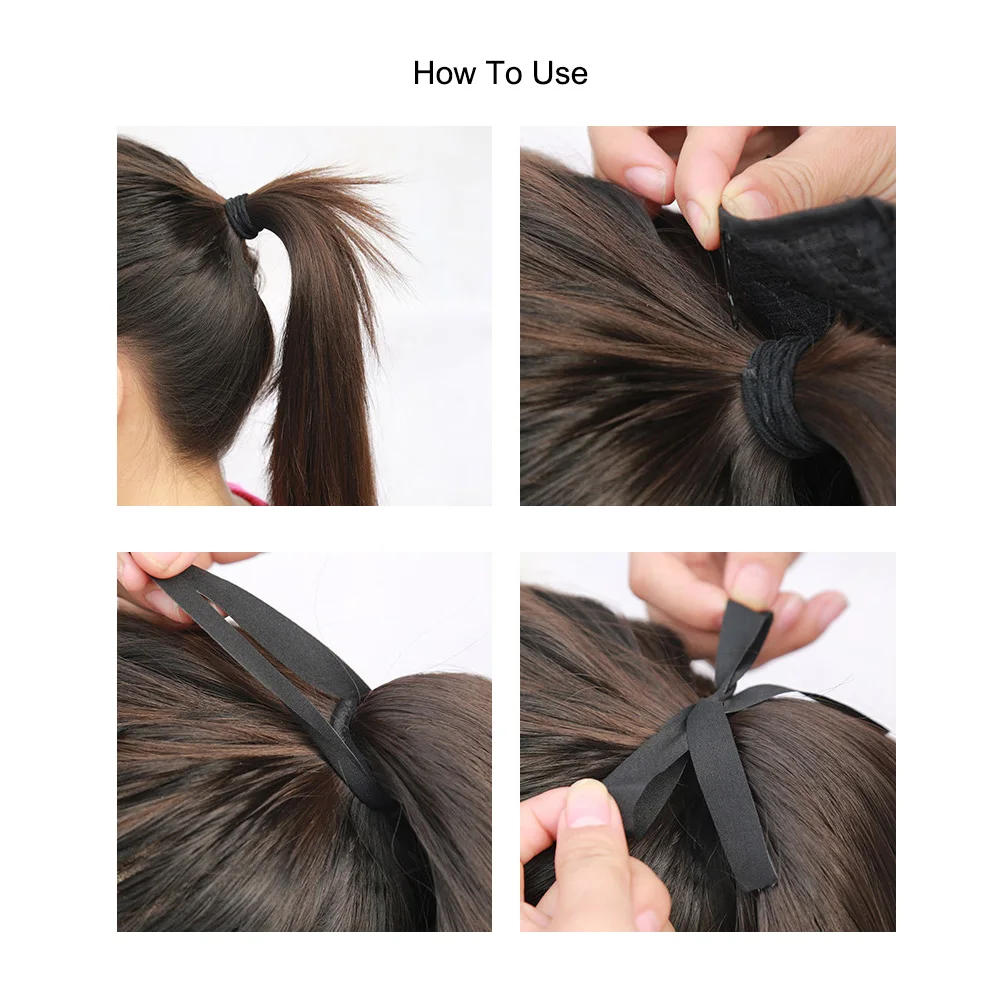 How To Use