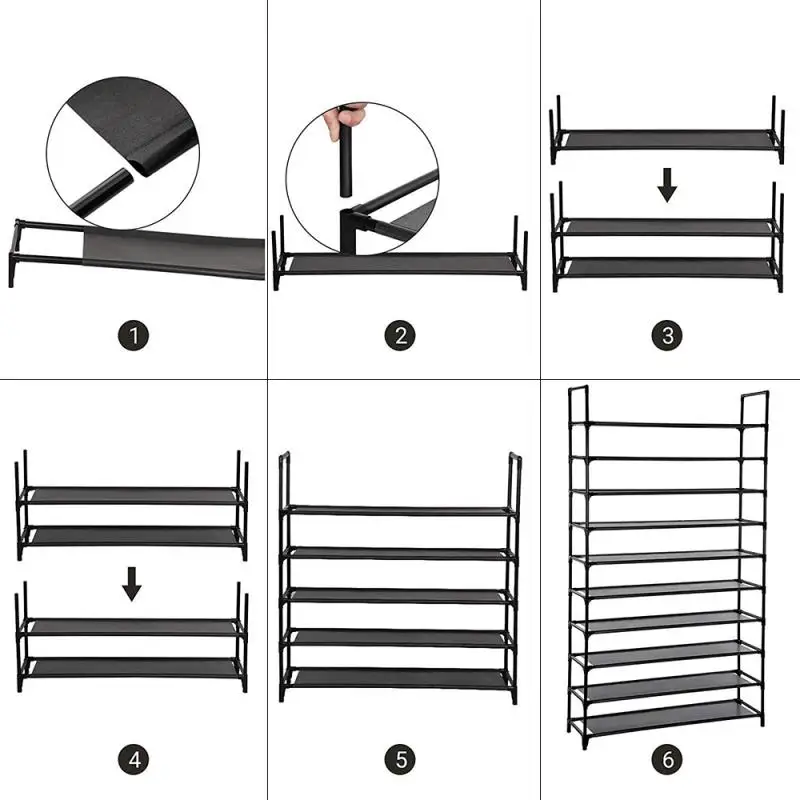 1
2
3
4
5
6