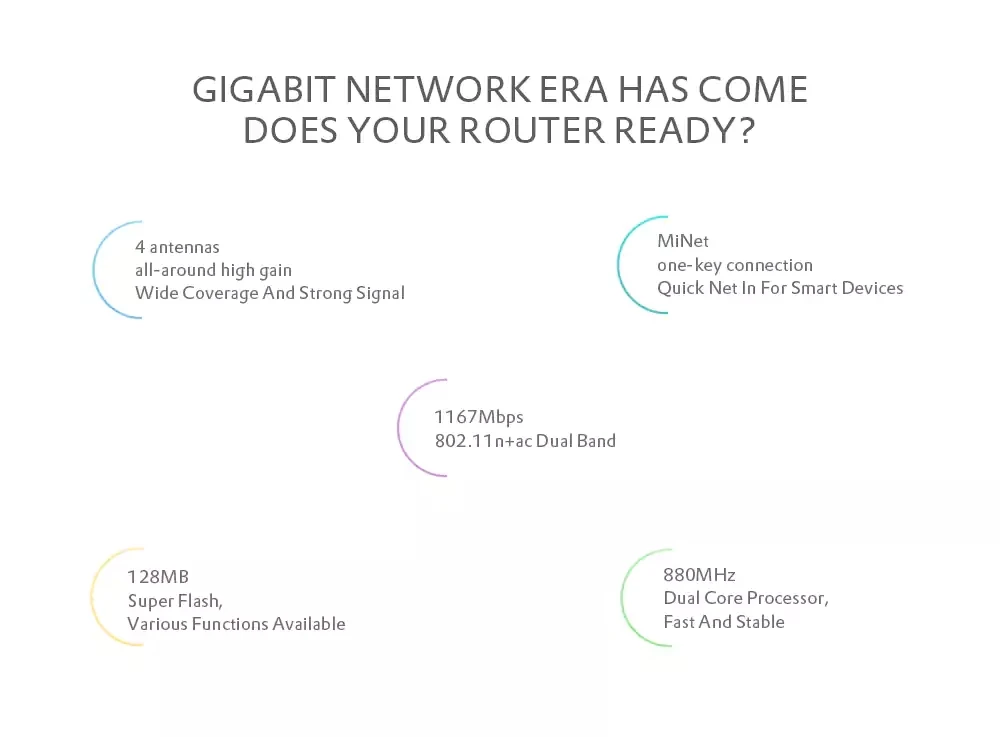 GIGABIT NETWORK ERA HAS COME
DOES YOUR ROUTER READY?

4 antennas
all-around high gain
Wide Coverage And Strong Signal

MiNet
one-key connection
Quick Net In For Smart Devices

1167Mbps
802.11n+ac Dual Band

128MB
Super Flash,
Various Functions Available

880MHz
Dual Core Processor,
Fast And Stable