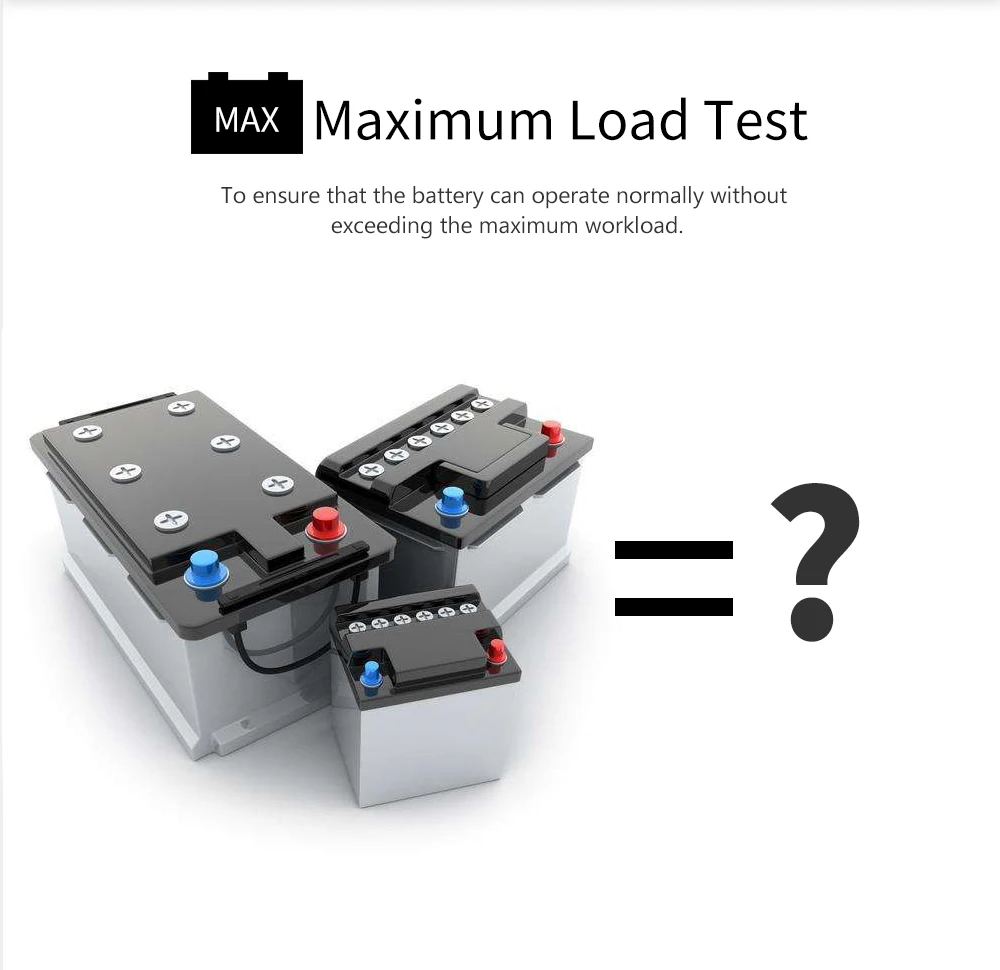 MAX Maximum Load Test

To ensure that the battery can operate normally without exceeding the maximum workload.

=?