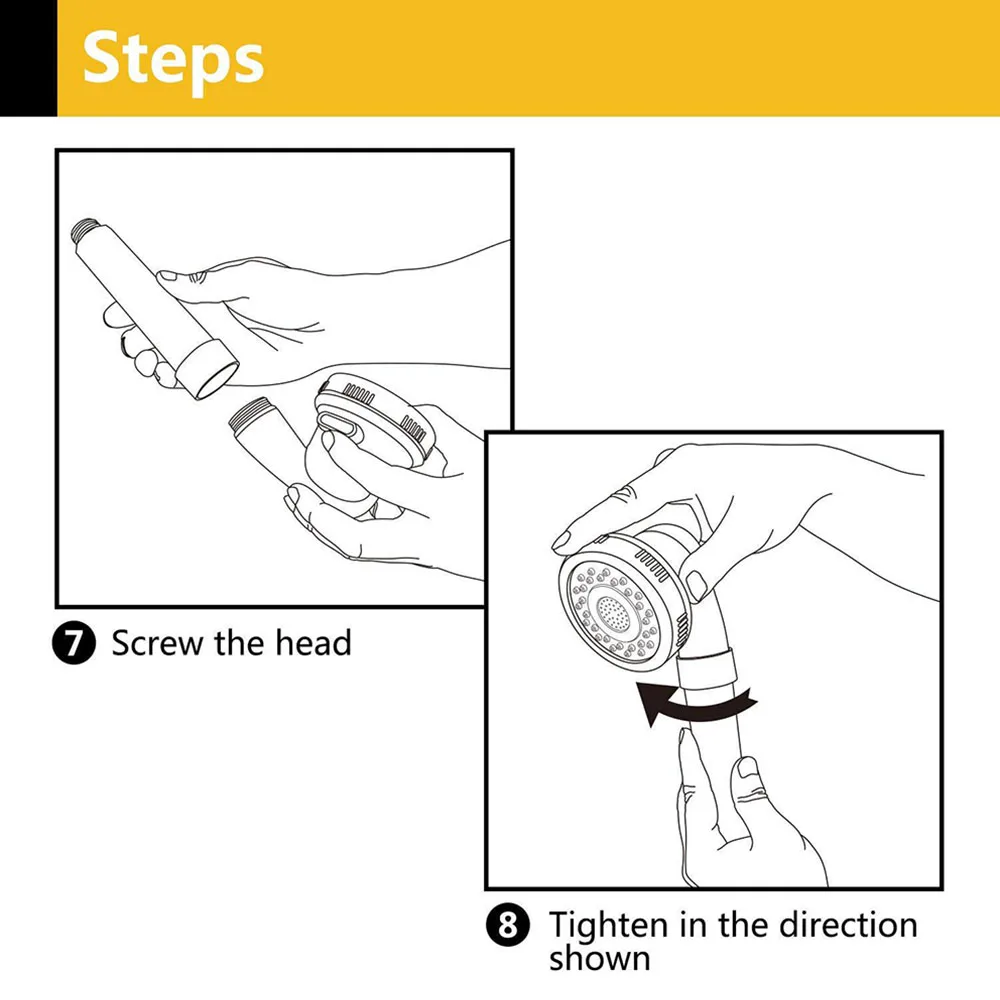 Steps

7 Screw the head

8 Tighten in the direction shown