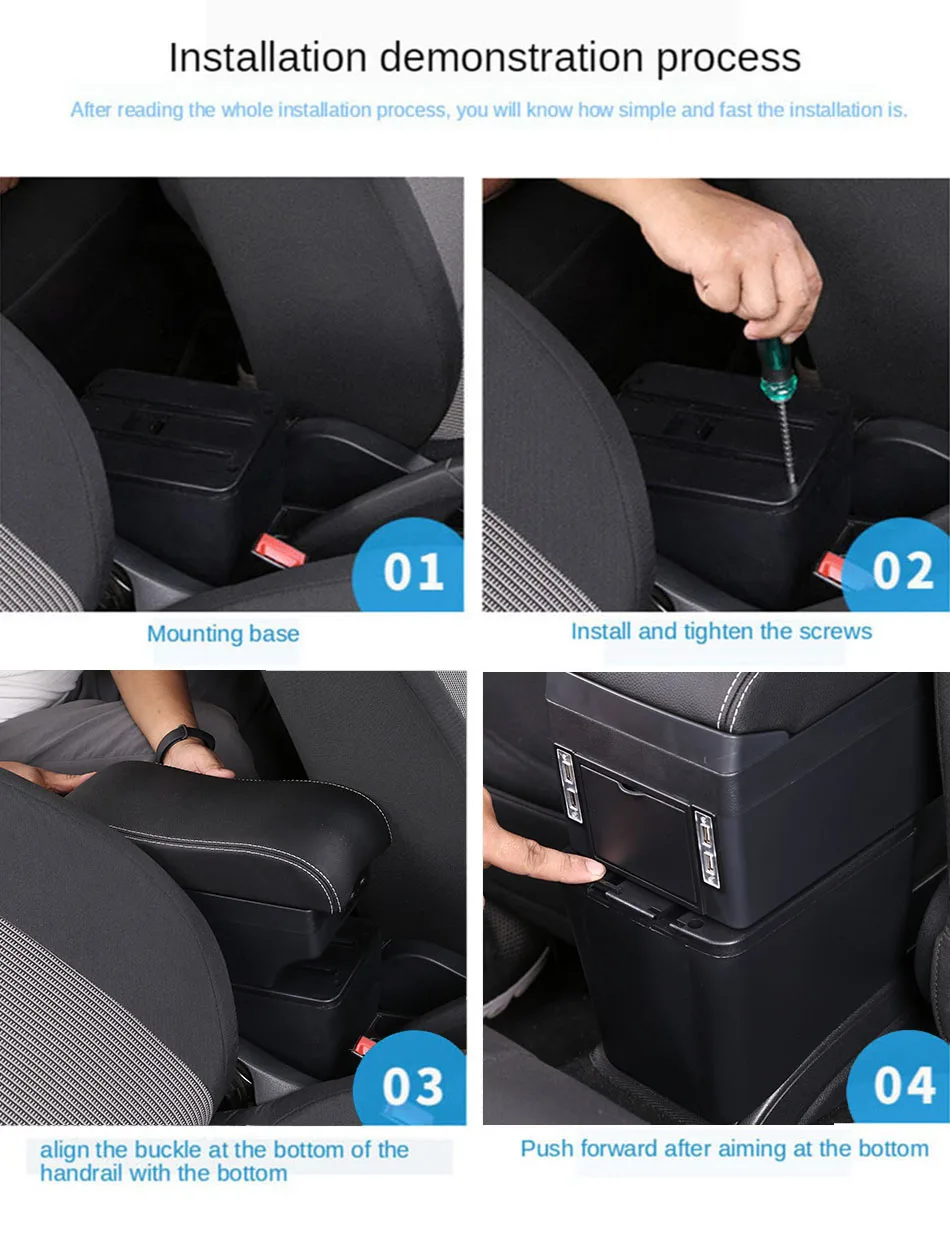 Installation demonstration process

After reading the whole installation process, you will know how simple and fast the installation is.

01

Mounting base

02

Install and tighten the screws

03

align the buckle at the bottom of the handrail with the bottom

04

Push forward after aiming at the bottom